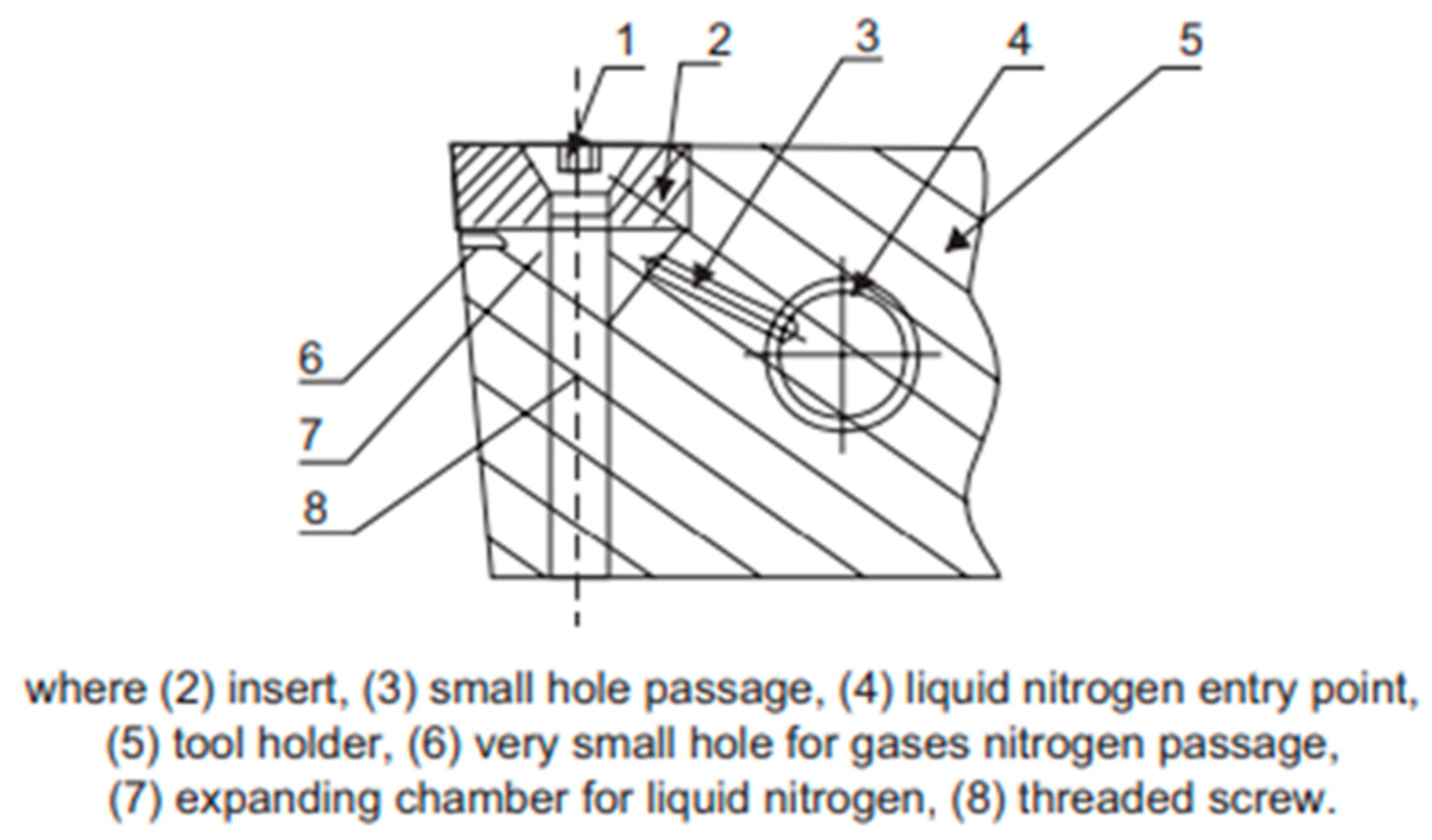 1 2 3 4 5

6

7

8

where (2) insert, (3) small hole passage, (4) liquid nitrogen entry point, (5) tool holder, (6) very small hole for gases nitrogen passage, (7) expanding chamber for liquid nitrogen, (8) threaded screw.