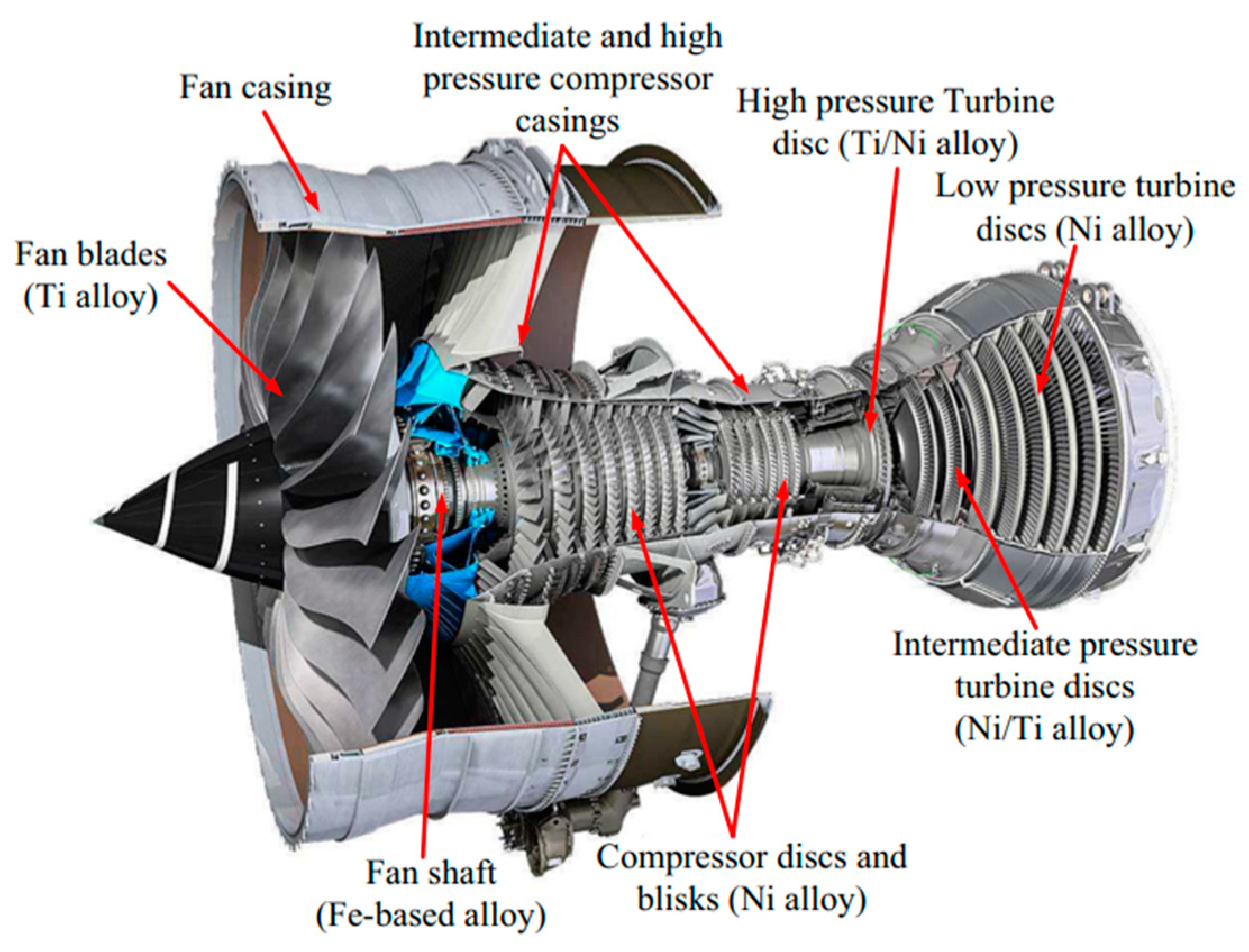 Intermediate and high pressure compressor casings

Fan casing

High pressure Turbine disc (Ti/Ni alloy)

Low pressure turbine discs (Ni alloy)

Fan blades (Ti alloy)

Intermediate pressure turbine discs (Ni/Ti alloy)

Fan shaft (Fe-based alloy)

Compressor discs and blisks (Ni alloy)