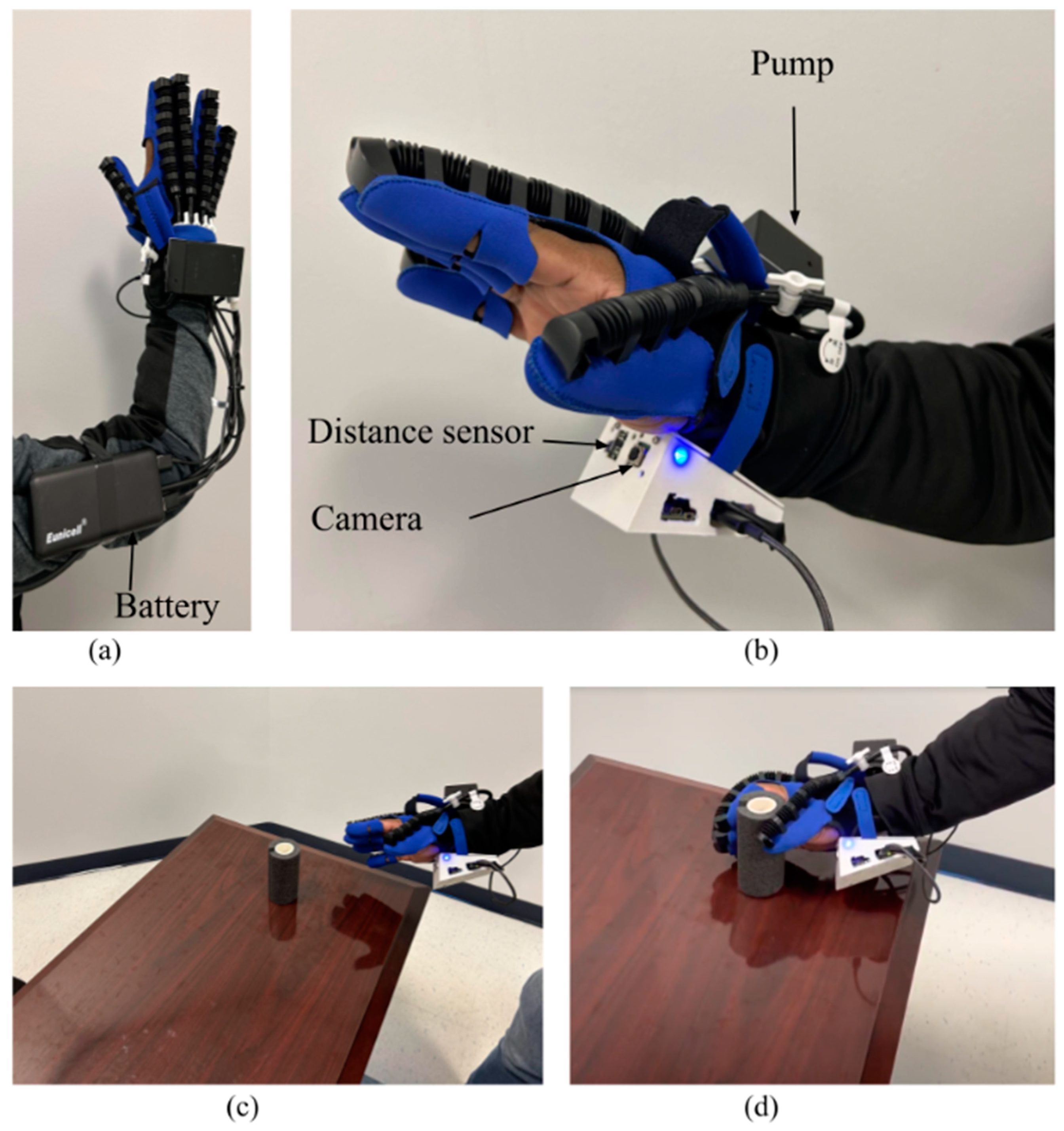 Eunicell®

Battery

(a)

Pump

Distance sensor

Camera

(b)

(c)

(d)