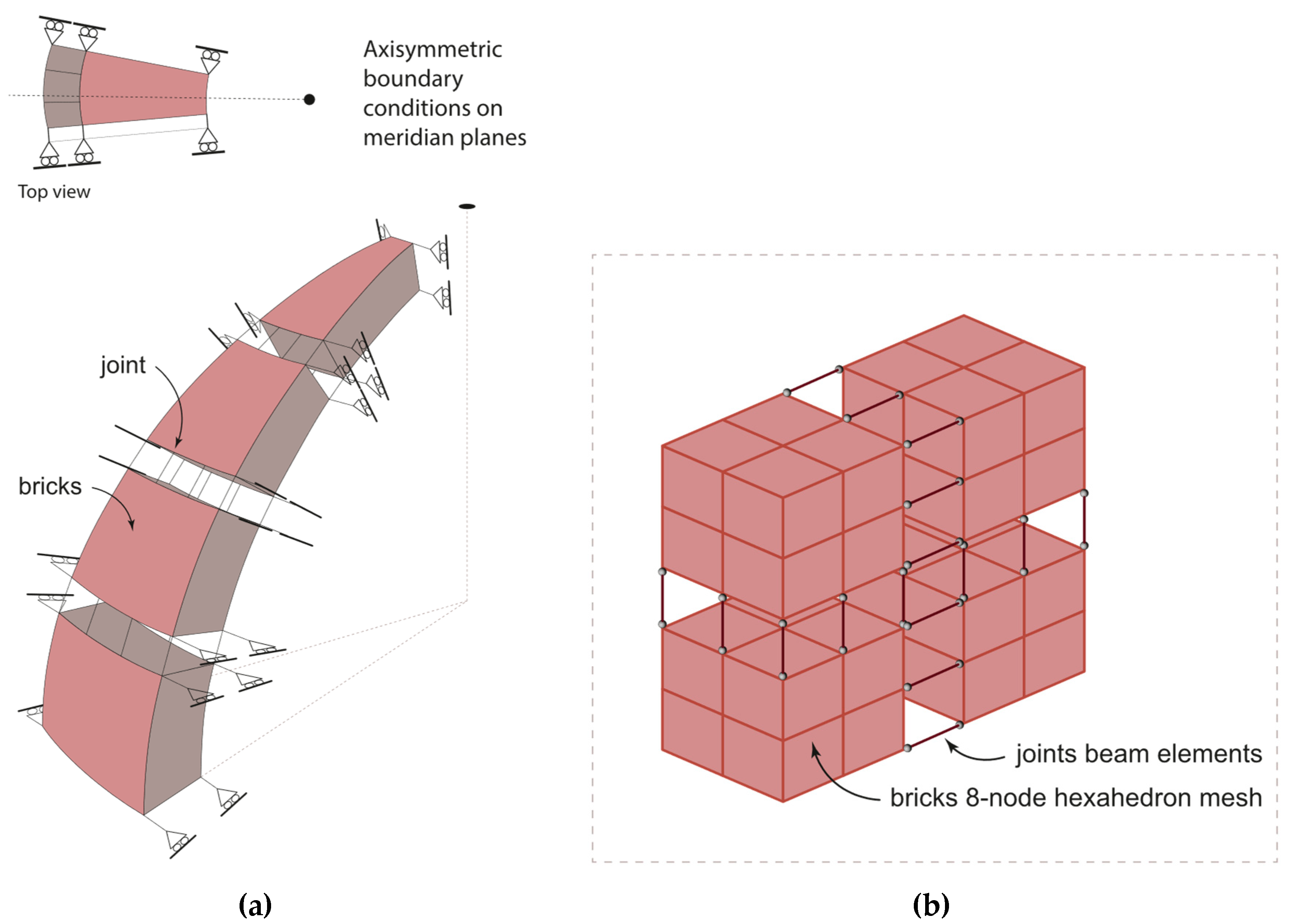 Axisymmetric boundary conditions on meridian planes

Top view

joint

bricks

joints beam elements

bricks 8-node hexahedron mesh

(a)

(b)