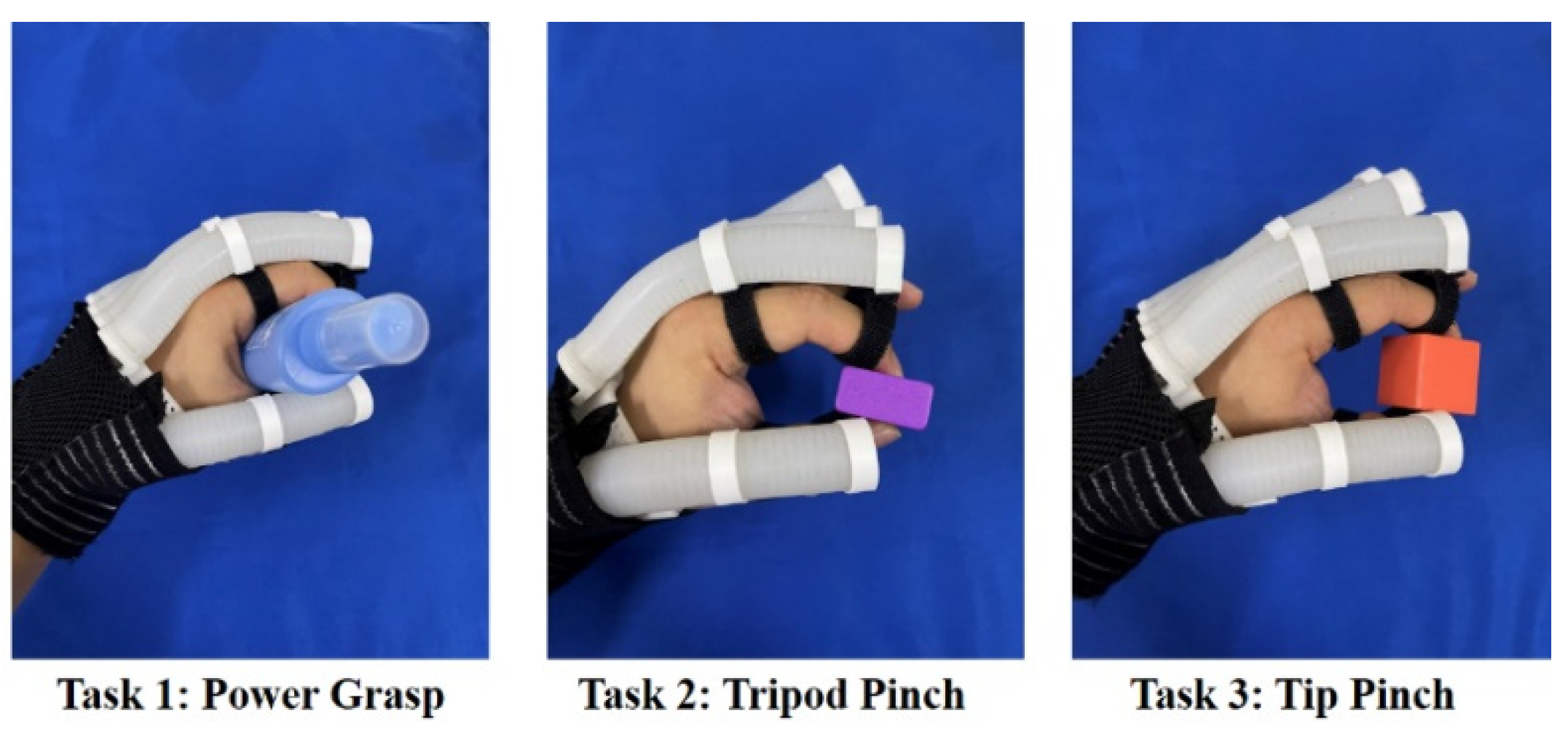 Task 1: Power Grasp

Task 2: Tripod Pinch

Task 3: Tip Pinch