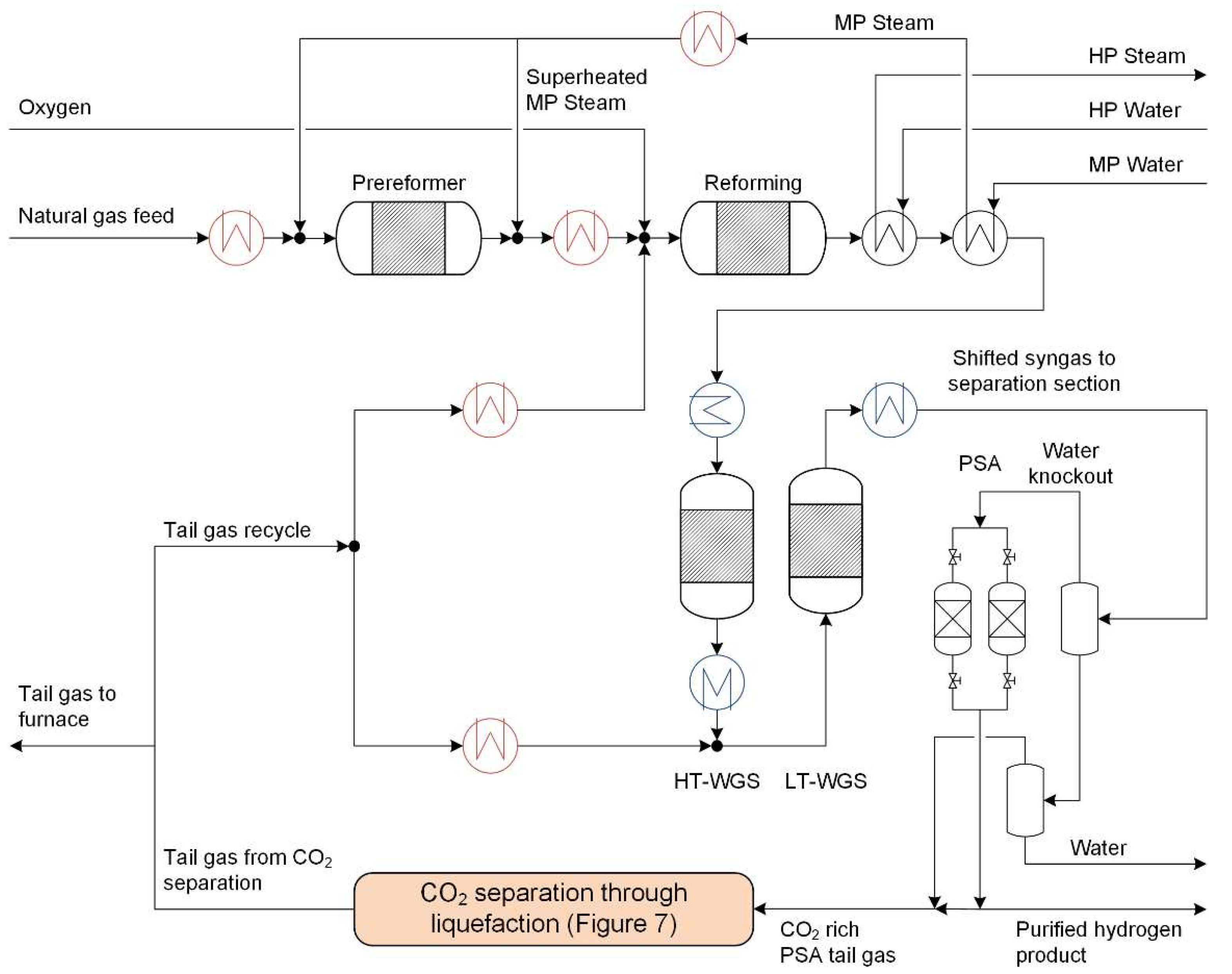 MP Steam

HP Steam

Superheated MP Steam

Oxygen

HP Water

MP Water

Prereformer

Reforming

Natural gas feed

Shifted syngas to separation section

PSA

Water knockout

Tail gas recycle

Tail gas to furnace

HT-WGS

LT-WGS

Water

Tail gas from $CO_2$ separation

$CO_2$ separation through liquefaction (Figure 7)

$CO_2$ rich PSA tail gas

Purified hydrogen product