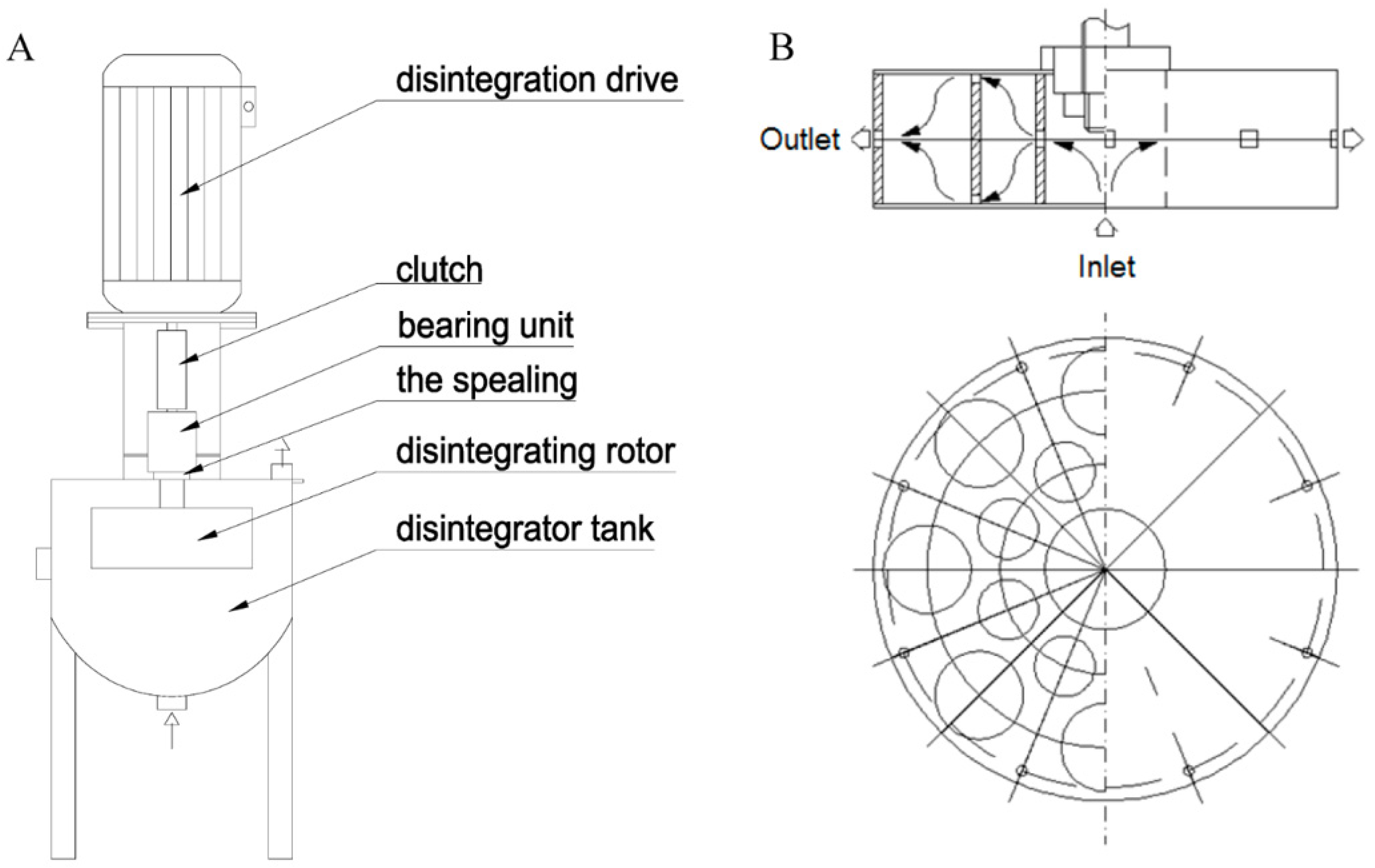 A

disintegration drive

clutch

bearing unit

the spealing

disintegrating rotor

disintegrator tank

B

Outlet

Inlet