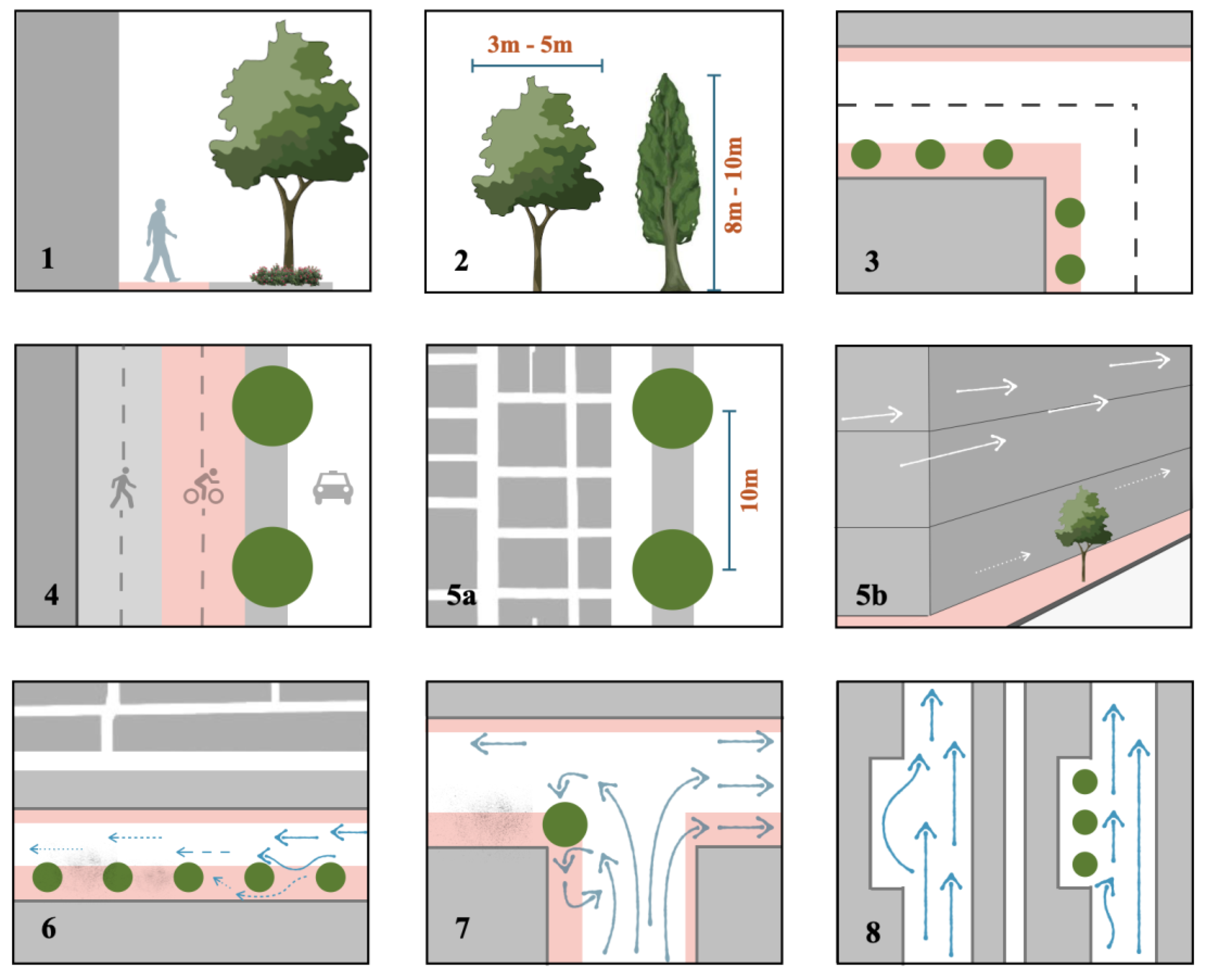 1

3m - 5m

8m - 10m

2

3

4

10m

5a

5b

6

7

8