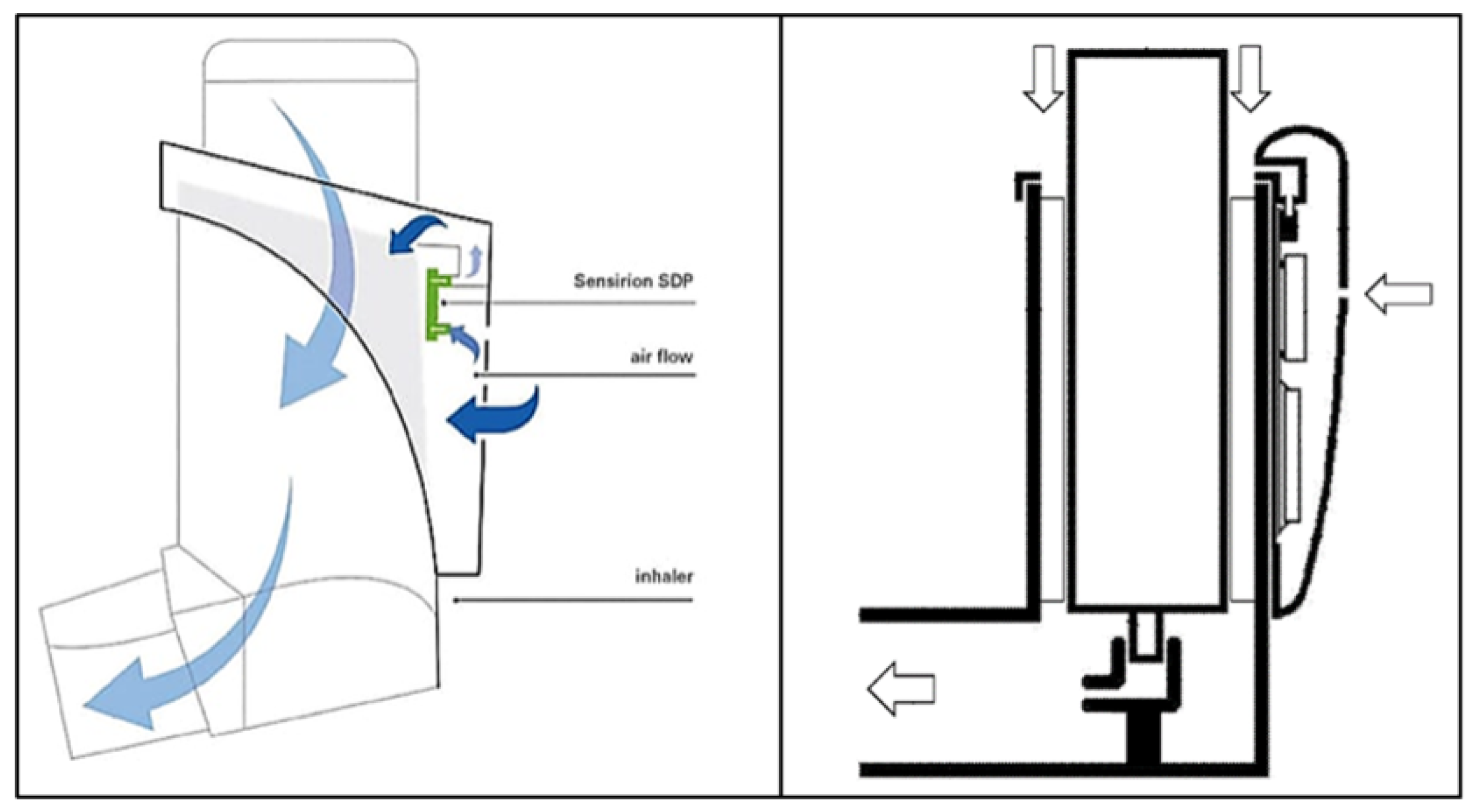 Sensirion SDP
air flow
inhaler