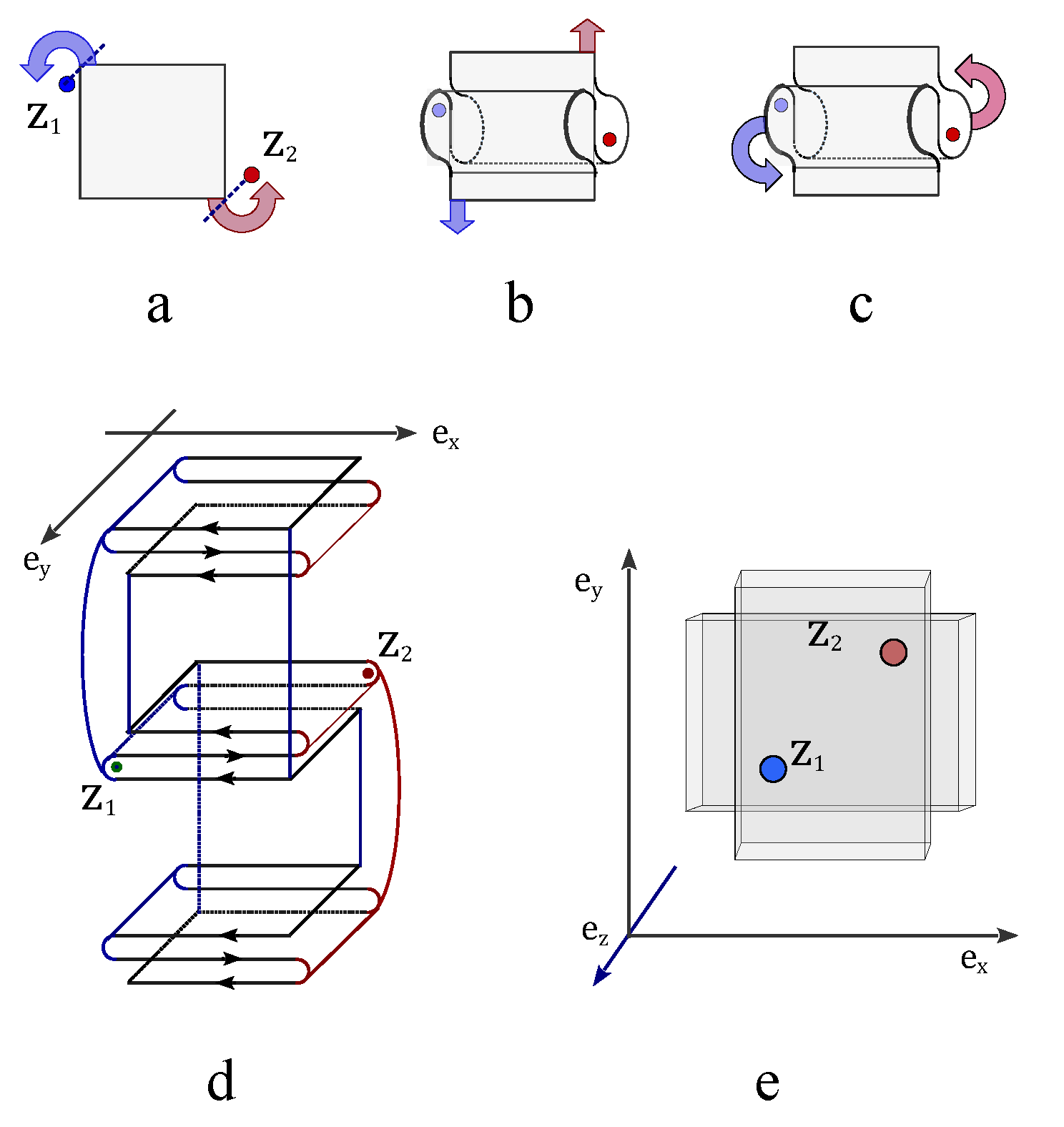 $z_1$

$z_2$

a

b

c

$e_x$

$e_y$

$z_2$

$z_1$

d

$e_y$

$z_2$

$z_1$

$e_z$

$e_x$

e