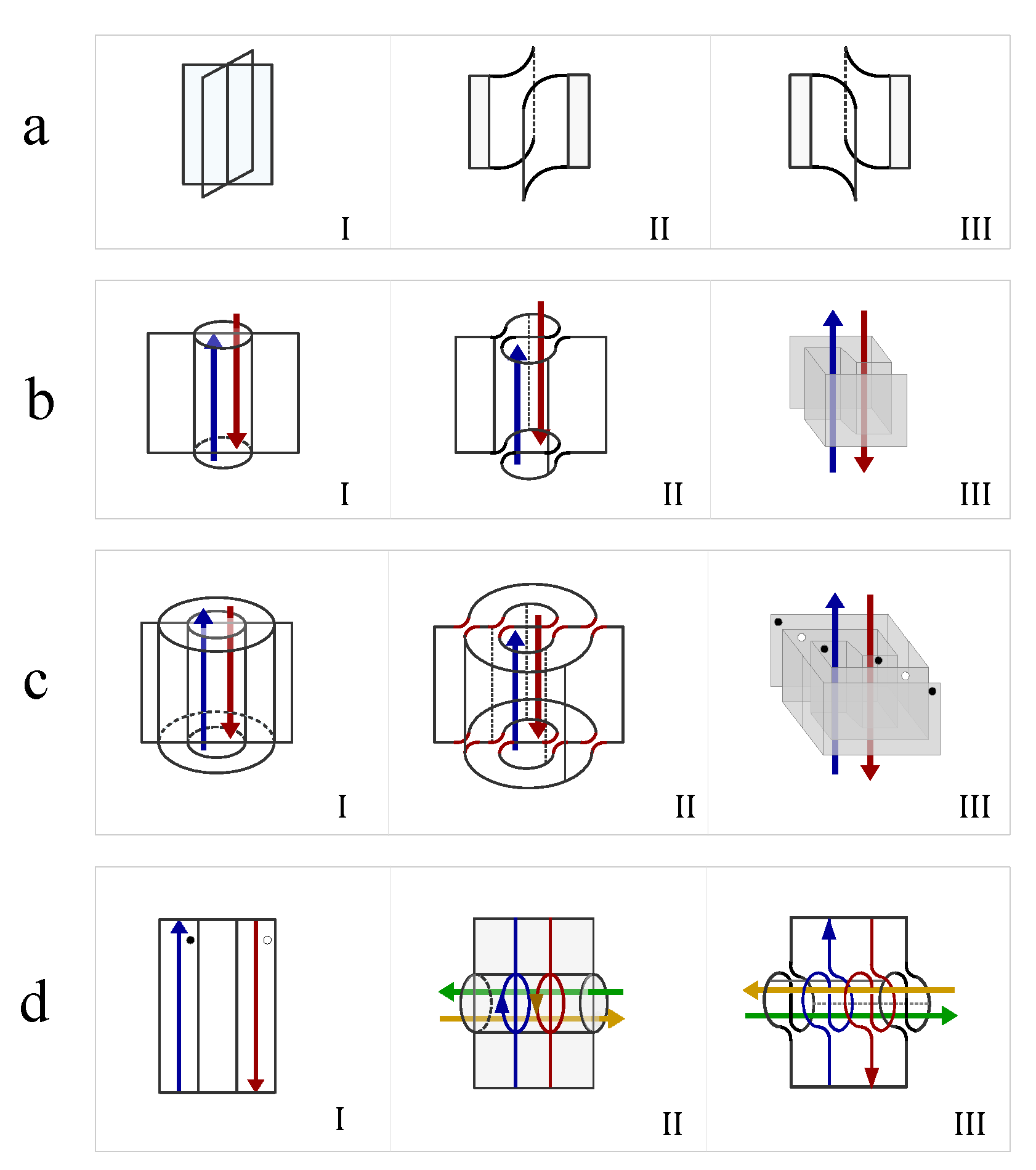 a

I

II

III

b

I

II

III

c

I

II

III

d

I

II

III