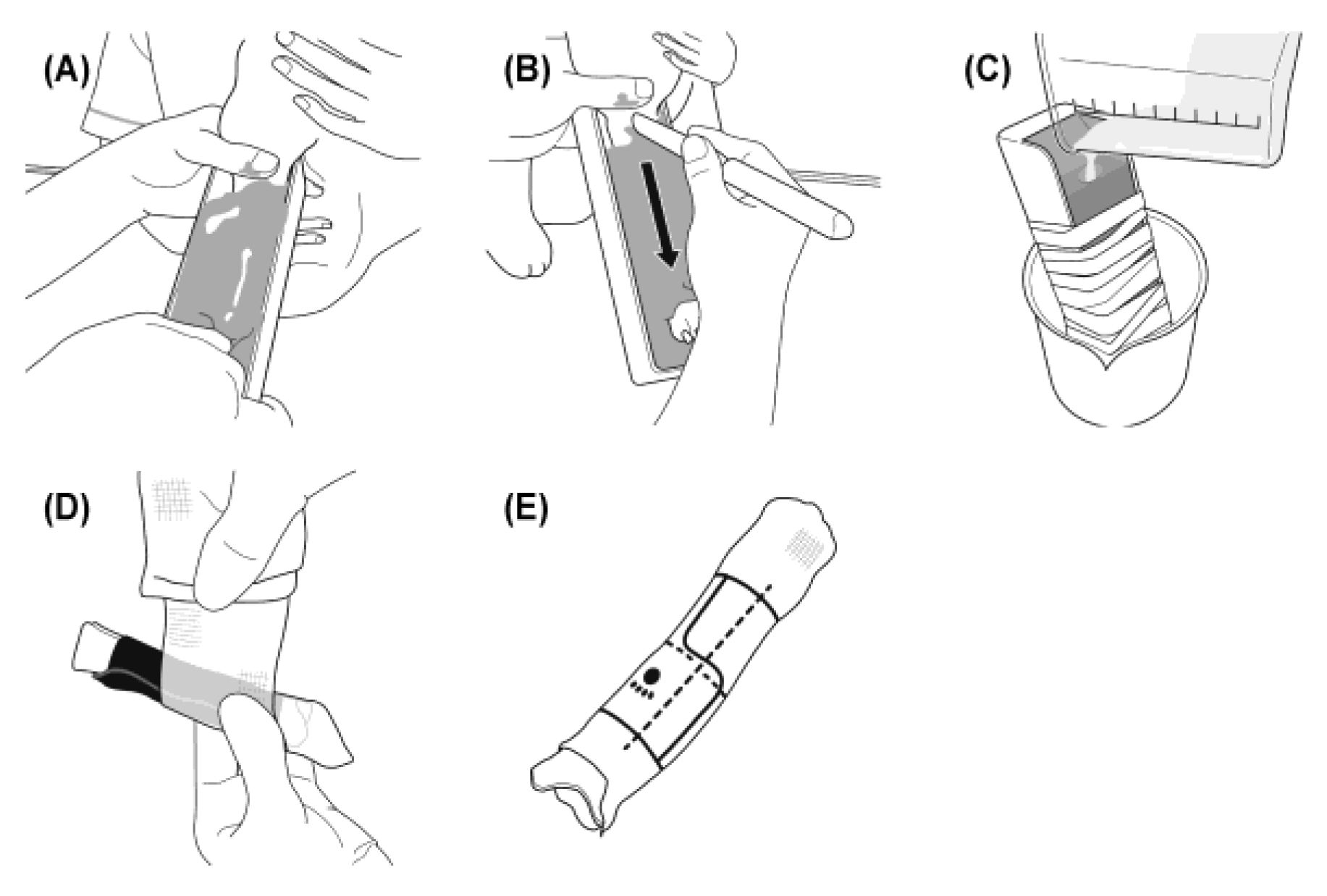 (A)

(B)

(C)

(D)

(E)