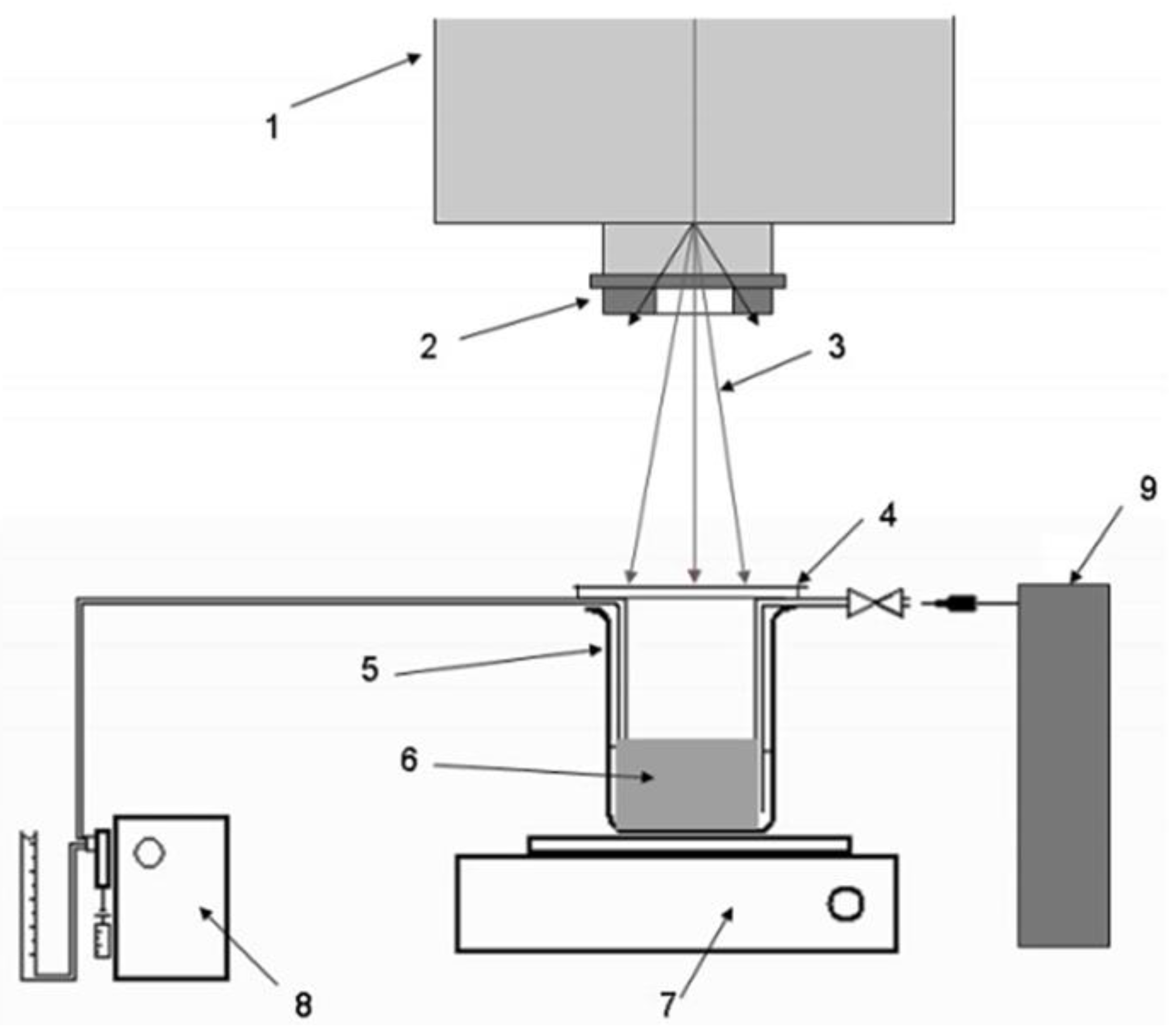 1
2
3
9
4
5
6
8
7