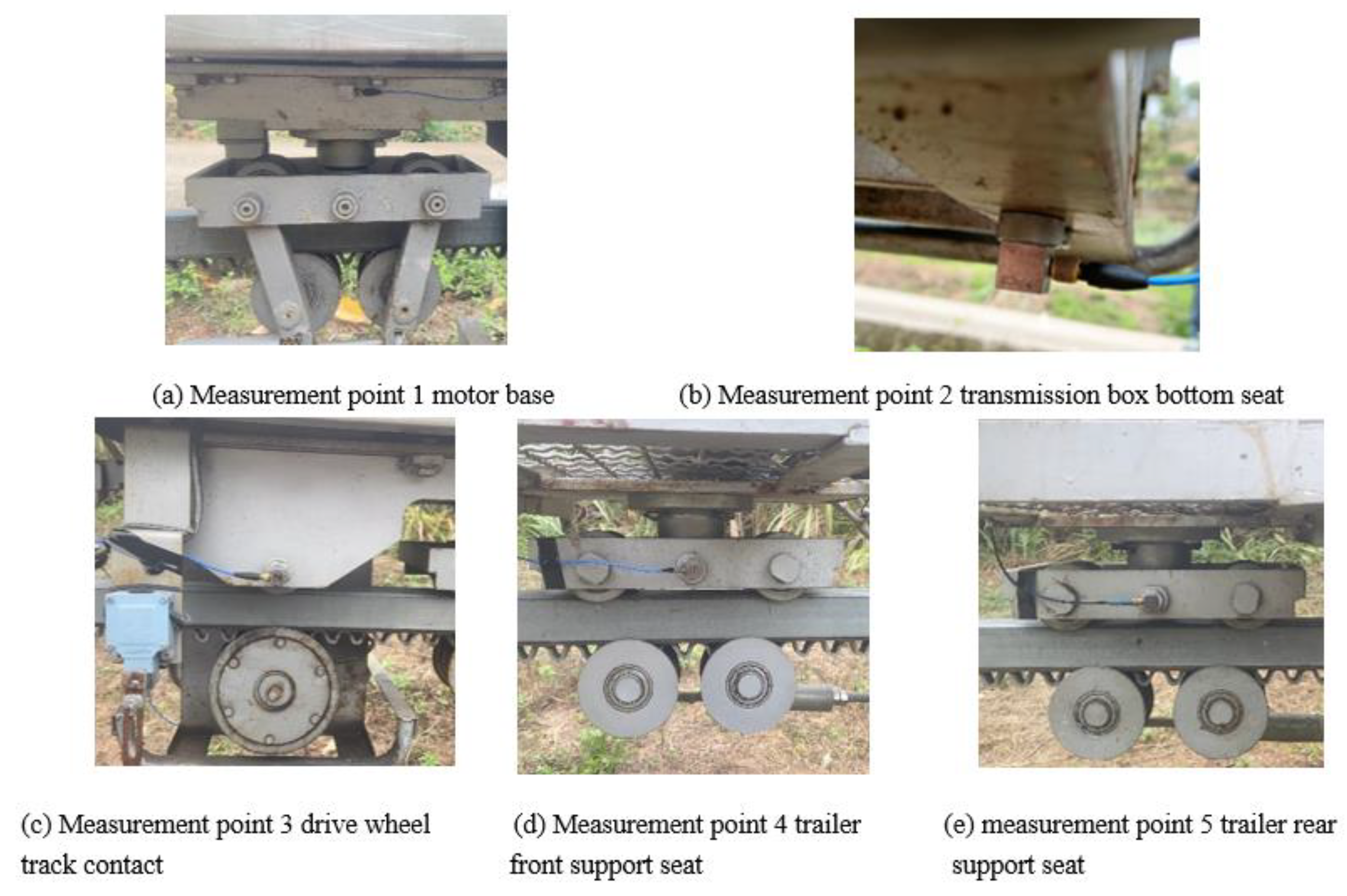 (a) Measurement point 1 motor base

(b) Measurement point 2 transmission box bottom seat

(c) Measurement point 3 drive wheel track contact

(d) Measurement point 4 trailer front support seat

(e) measurement point 5 trailer rear support seat