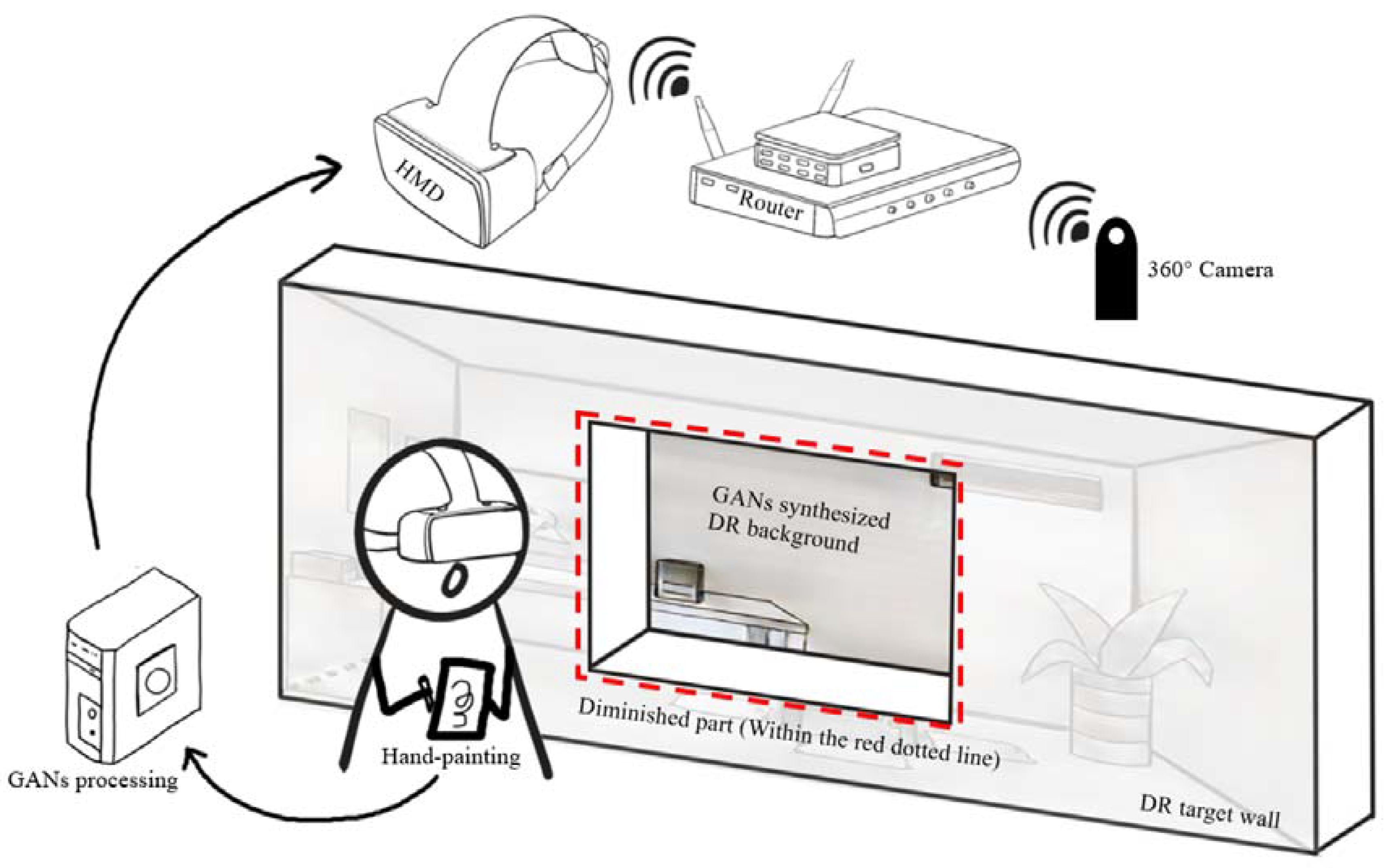 HMD

Router

360° Camera

GANs synthesized DR background

Diminished part (Within the red dotted line)

Hand-painting

GANs processing

DR target wall