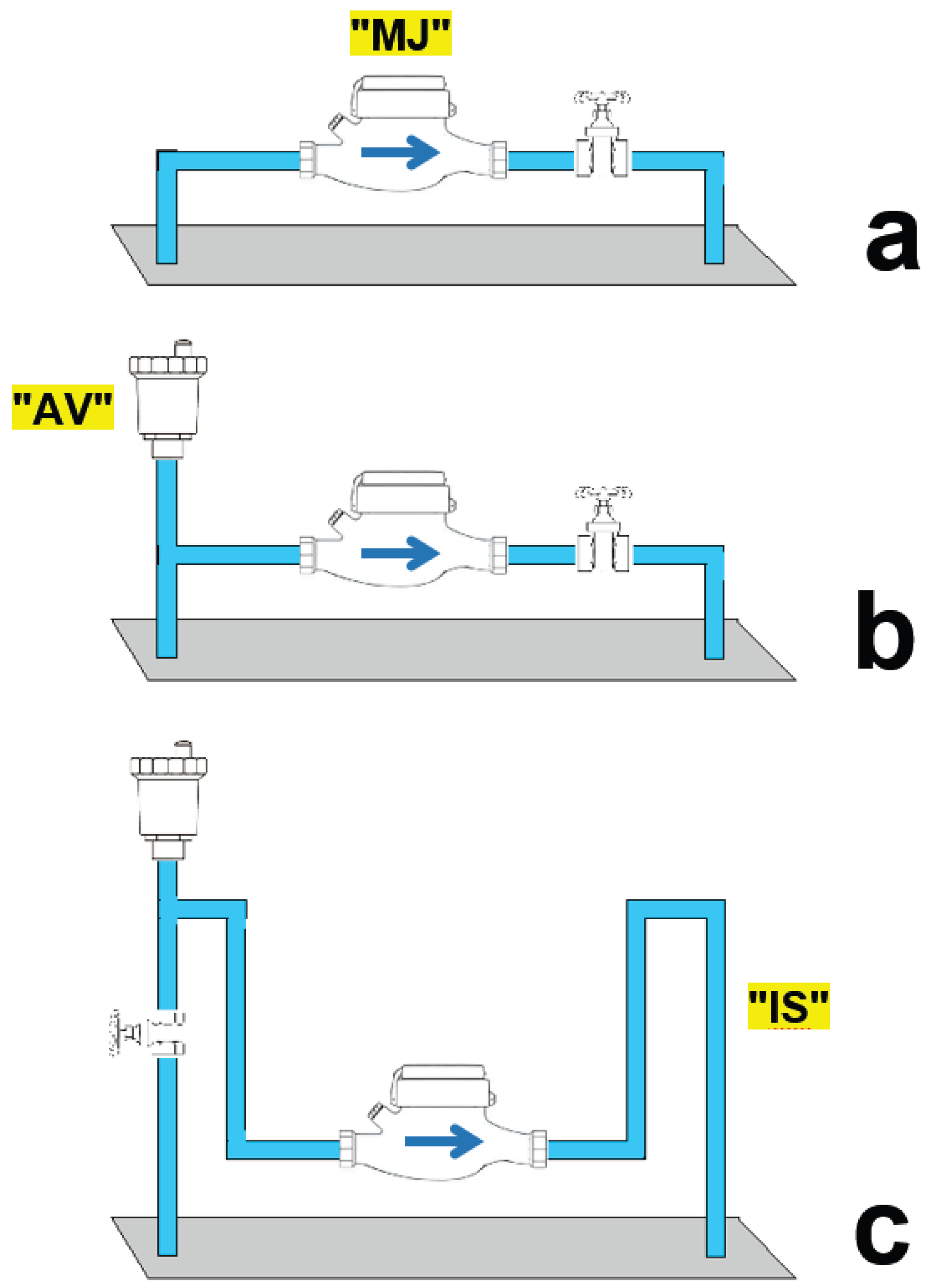 "MJ"

a

"AV"

b

"IS"

c