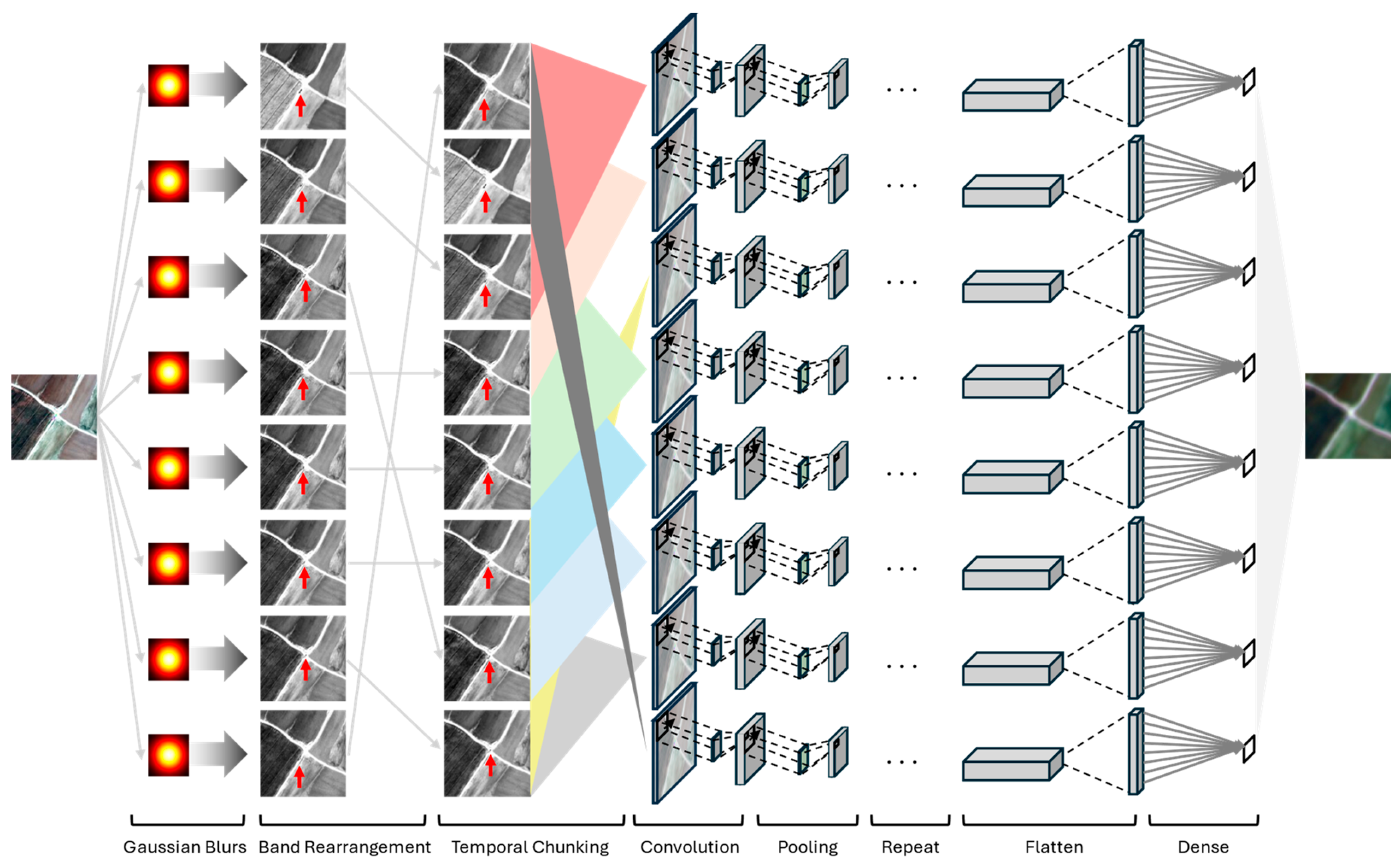 . . .
. . .
. . .
. . .
. . .
. . .
. . .
. . .

Gaussian Blurs Band Rearrangement Temporal Chunking Convolution Pooling Repeat Flatten Dense