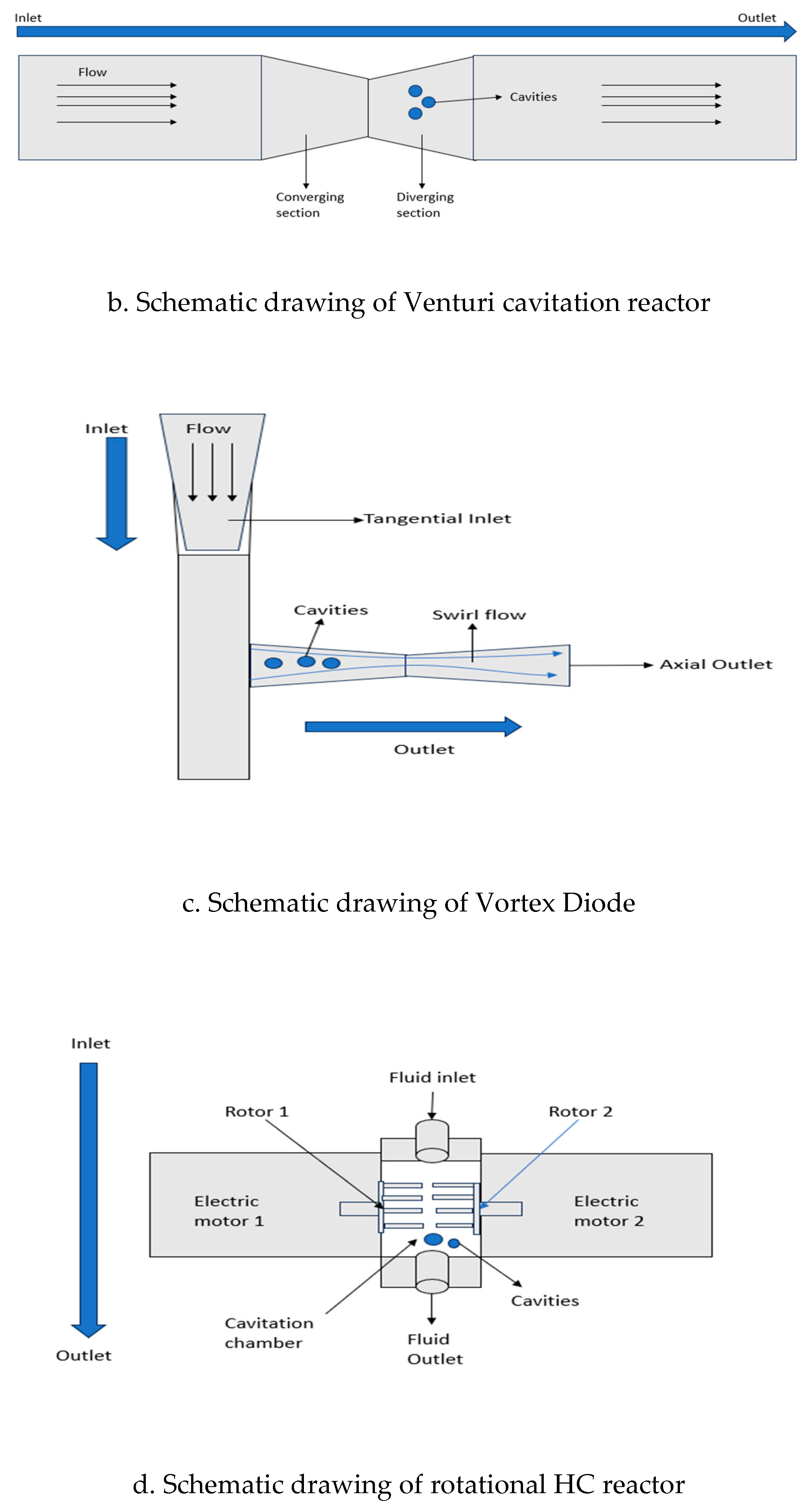 Inlet

Outlet

Flow

Cavities

Converging section

Diverging section

b. Schematic drawing of Venturi cavitation reactor

Inlet

Flow

Tangential Inlet

Cavities

Swirl flow

Axial Outlet

Outlet

c. Schematic drawing of Vortex Diode

Inlet

Fluid inlet

Rotor 1

Rotor 2

Electric motor 1

Electric motor 2

Cavities

Cavitation chamber

Fluid Outlet

Outlet

d. Schematic drawing of rotational HC reactor