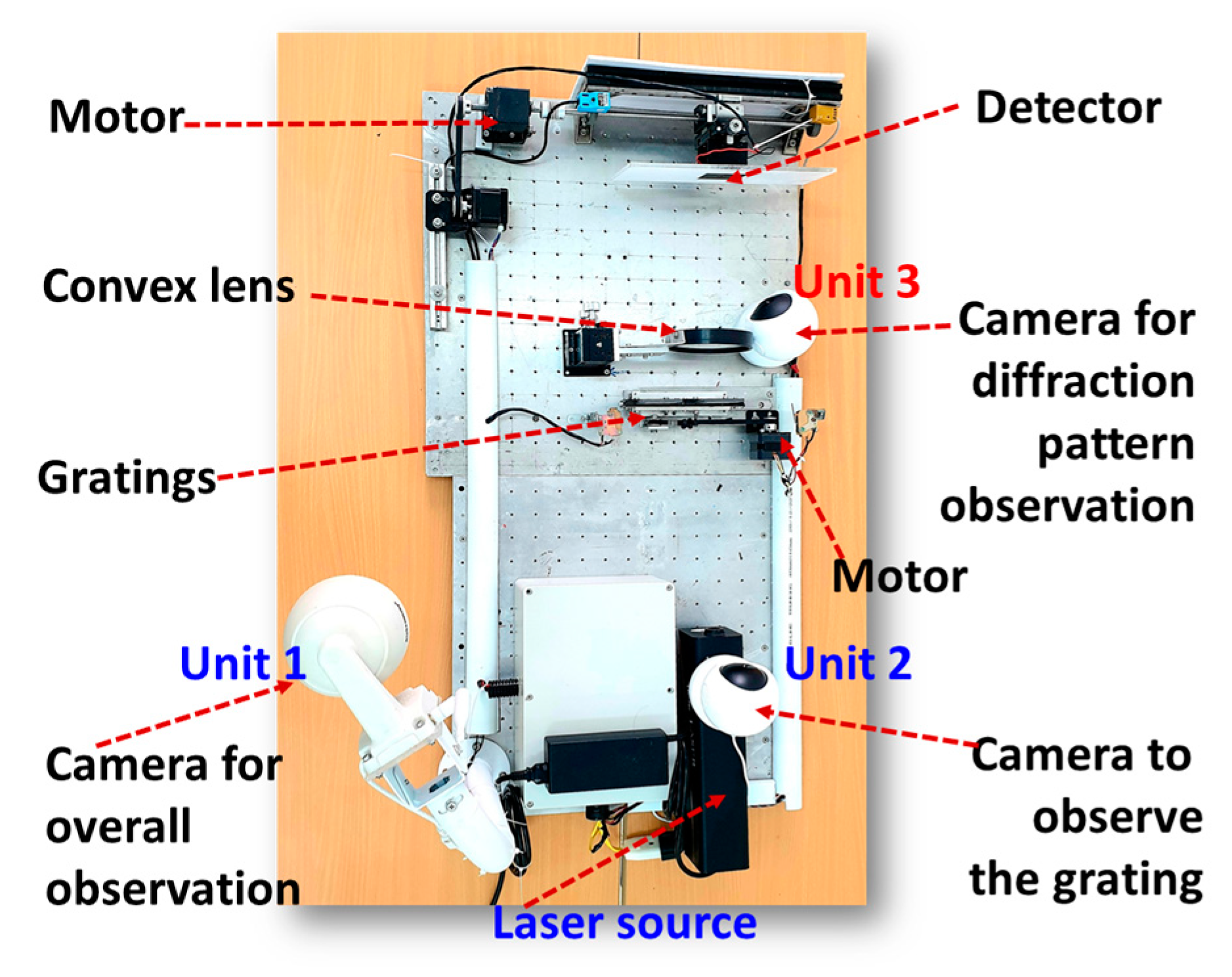 Motor

Detector

Convex lens

Unit 3

Camera for diffraction pattern observation

Gratings

Motor

Unit 1

Unit 2

Camera for overall observation

Camera to observe the grating

Laser source