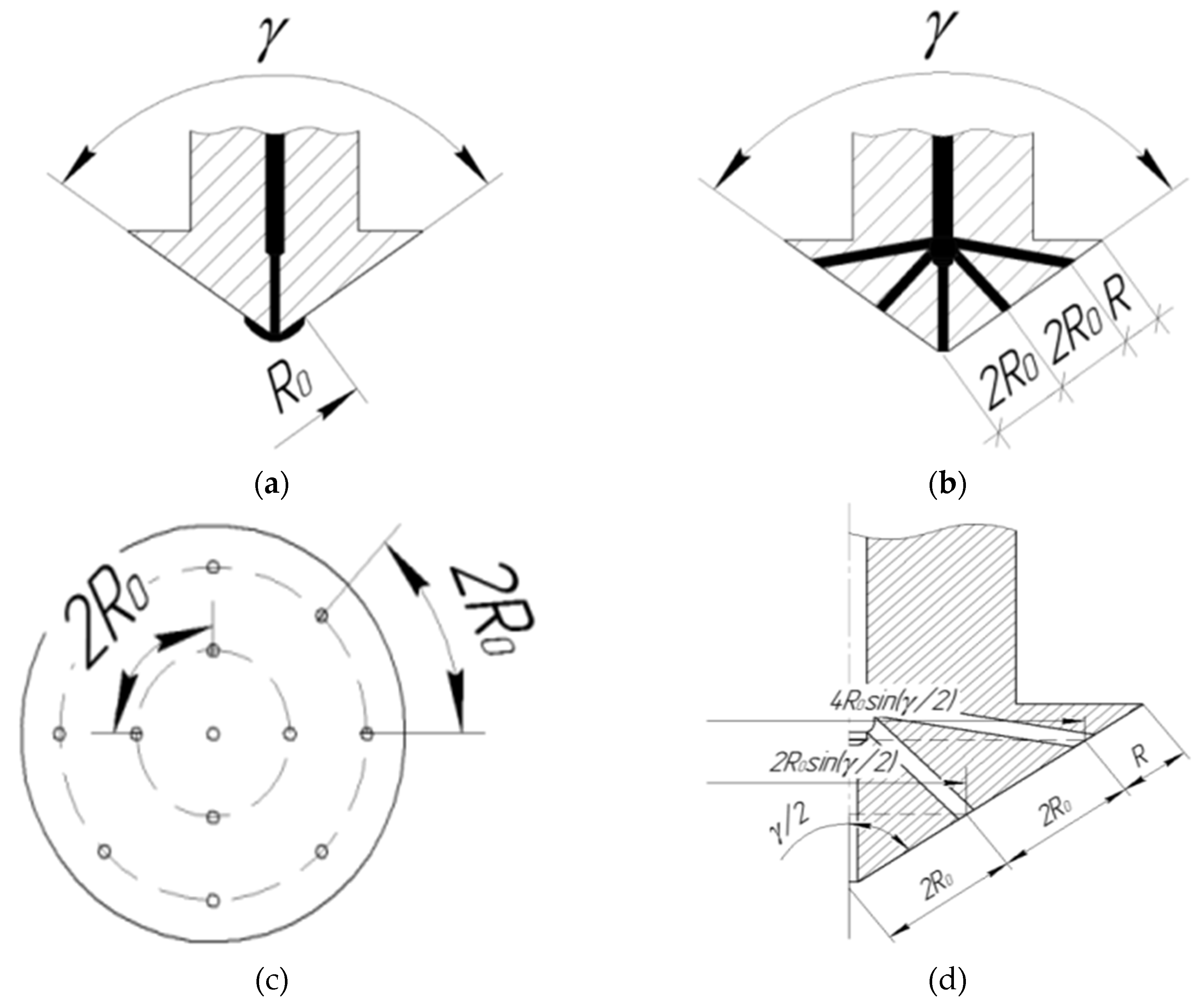 $\gamma$

$R_0$

(a)

$\gamma$

$2R_0$ $2R_0$ $R$

(b)

$2R_0$

$2R_0$

(c)

$4R_0\sin(\gamma/2)$

$2R_0\sin(\gamma/2)$

$\gamma/2$

$R$

$2R_0$

$2R_0$

(d)