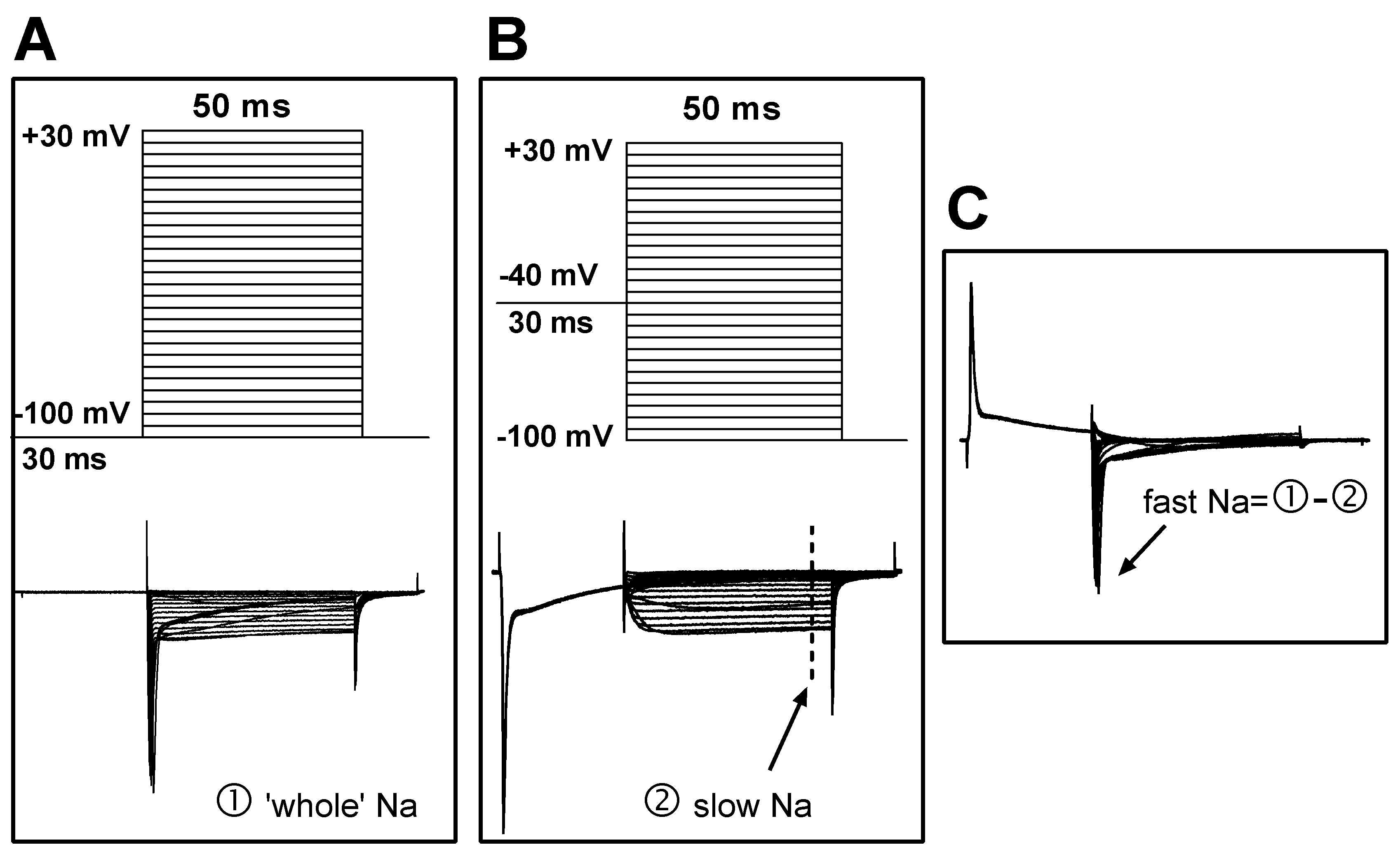 A

50 ms

+30 mV

-100 mV

30 ms

① 'whole' Na

B

50 ms

+30 mV

-40 mV

30 ms

-100 mV

② slow Na

C

fast Na=①-②