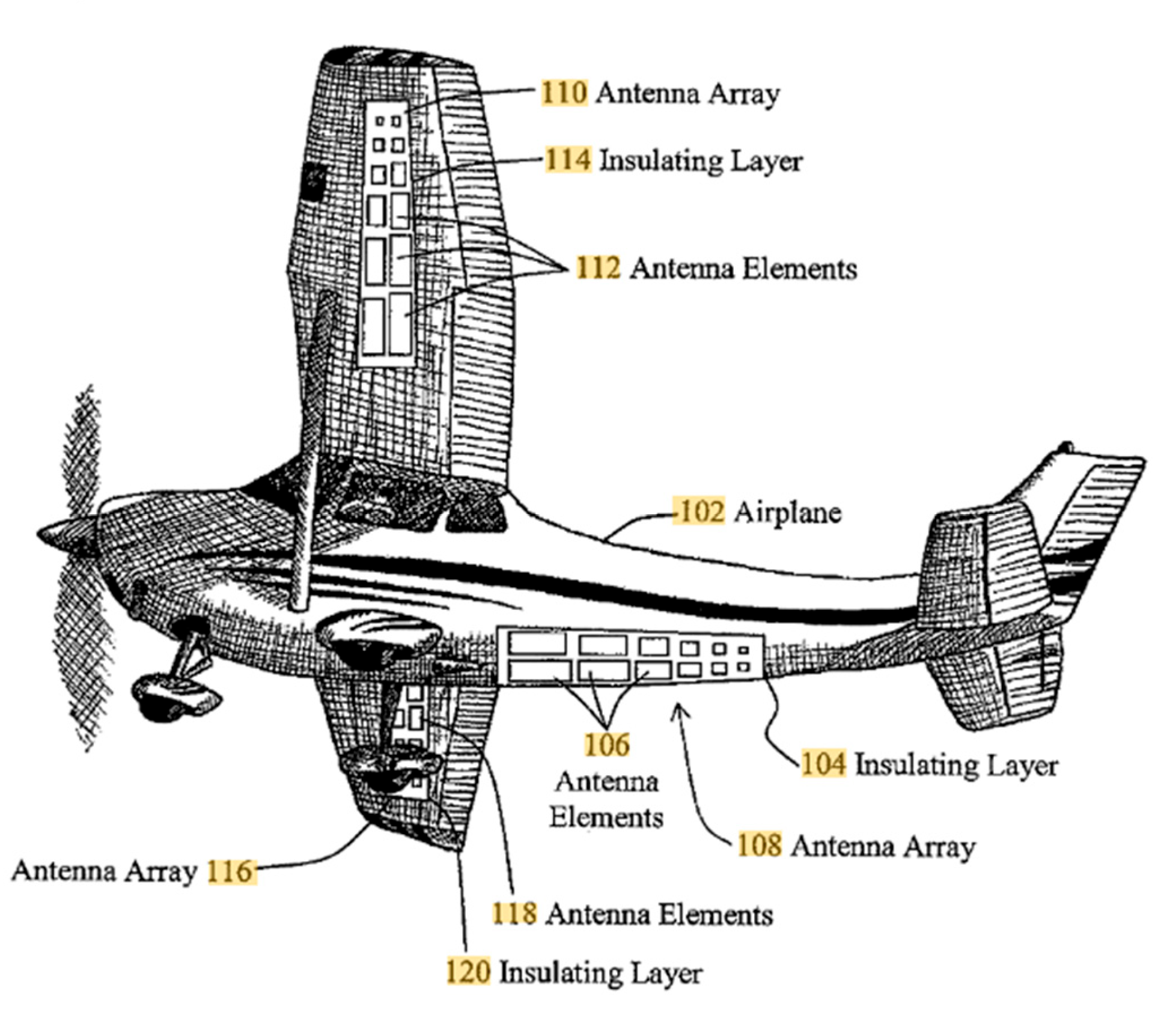 110 Antenna Array

114 Insulating Layer

112 Antenna Elements

102 Airplane

106 Antenna Elements

104 Insulating Layer

108 Antenna Array

Antenna Array 116

118 Antenna Elements

120 Insulating Layer