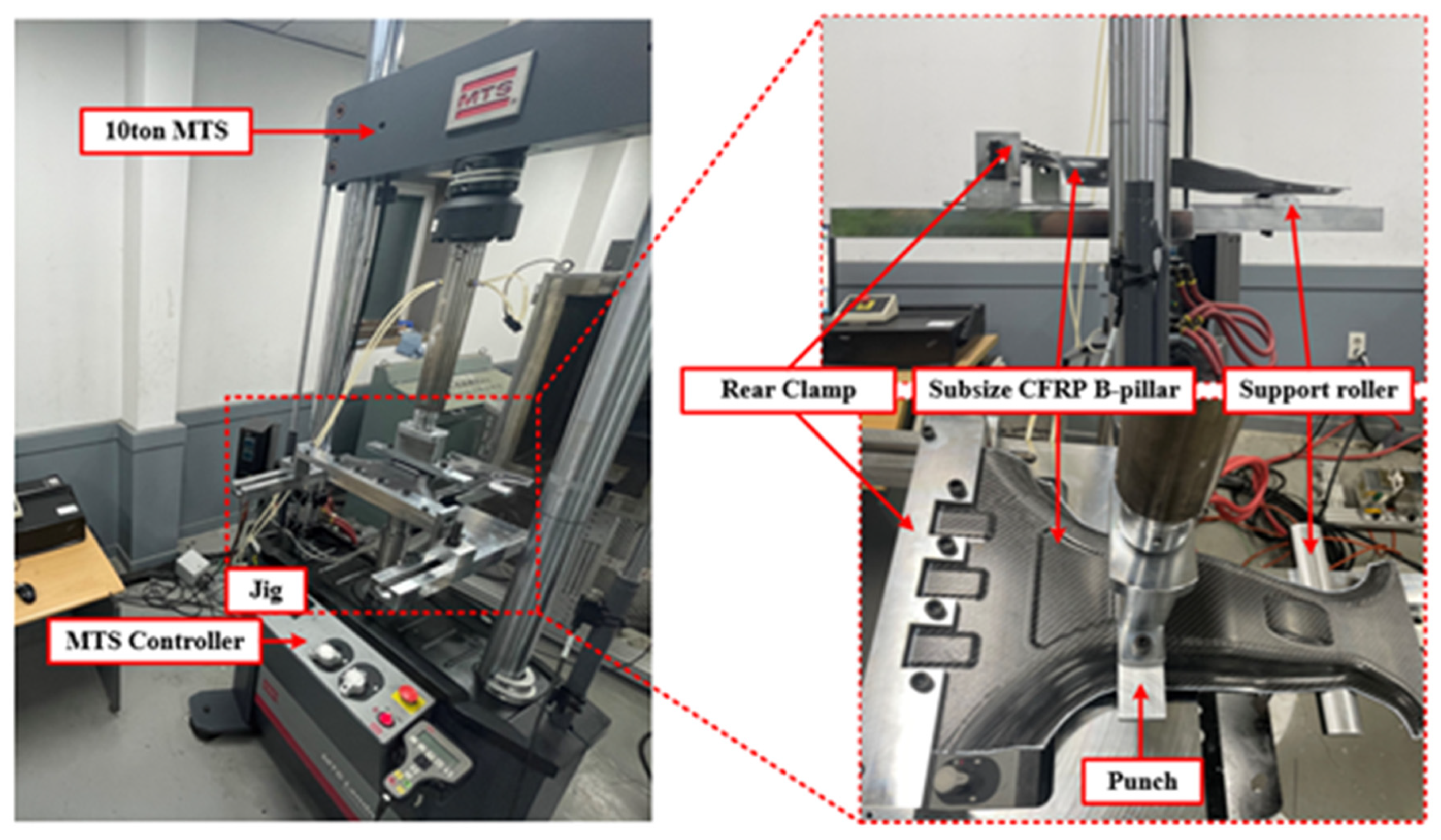 MTS
10ton MTS
Jig
MTS Controller
Rear Clamp
Subsize CFRP B-pillar
Support roller
Punch