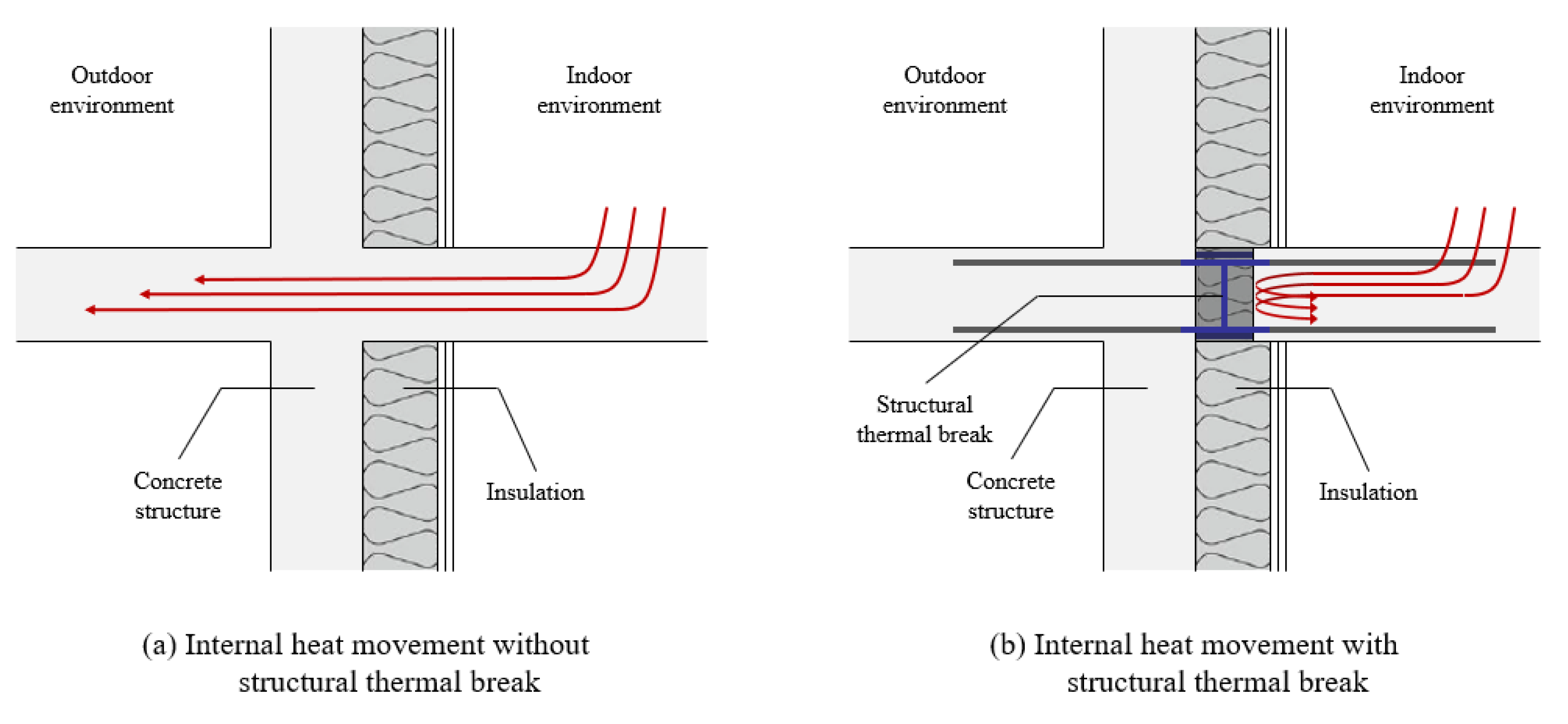 Outdoor environment

Indoor environment

Concrete structure

Insulation

(a) Internal heat movement without structural thermal break

Outdoor environment

Indoor environment

Structural thermal break

Concrete structure

Insulation

(b) Internal heat movement with structural thermal break