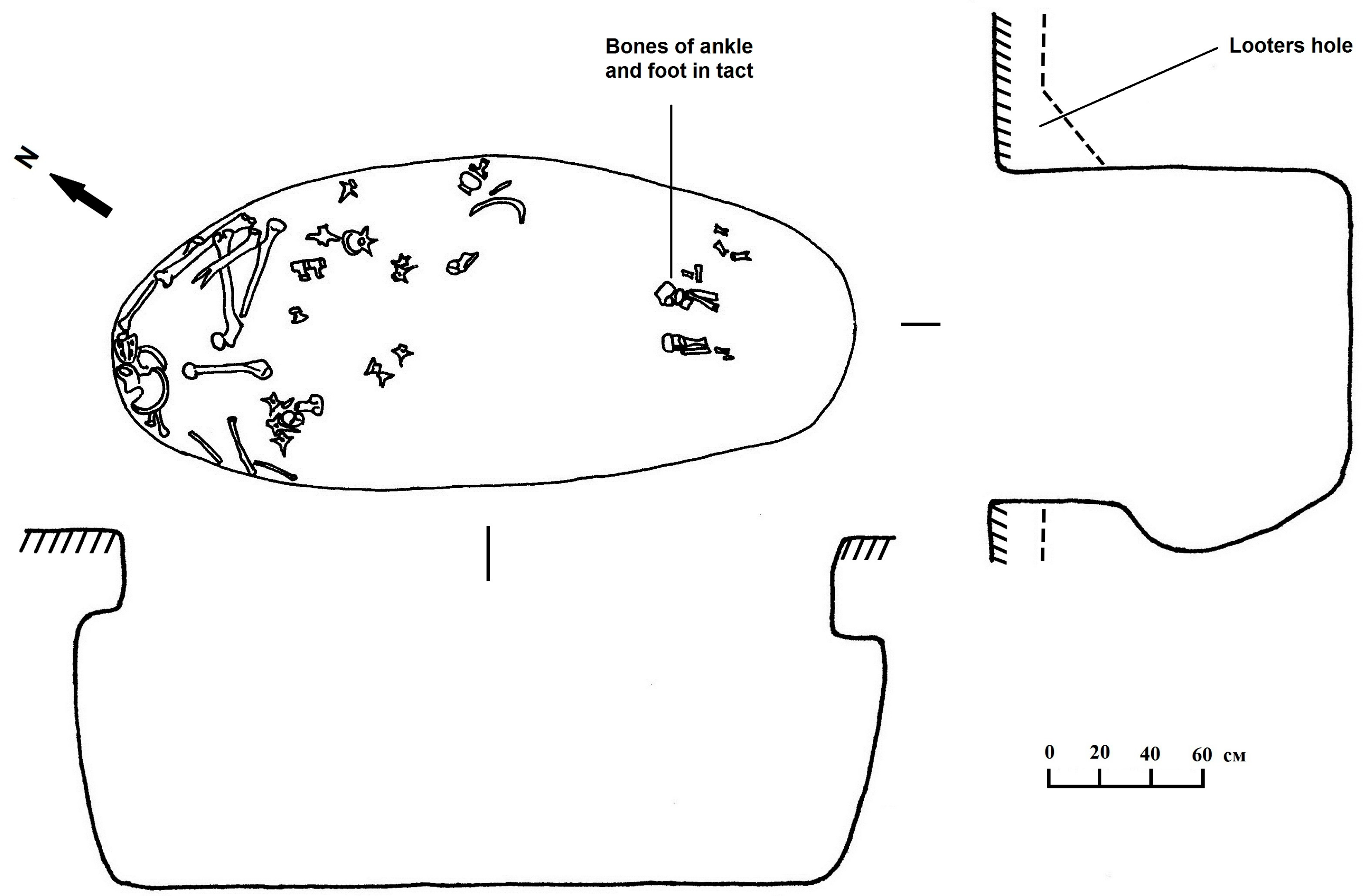 N

Bones of ankle and foot in tact

Looters hole

0 20 40 60 см