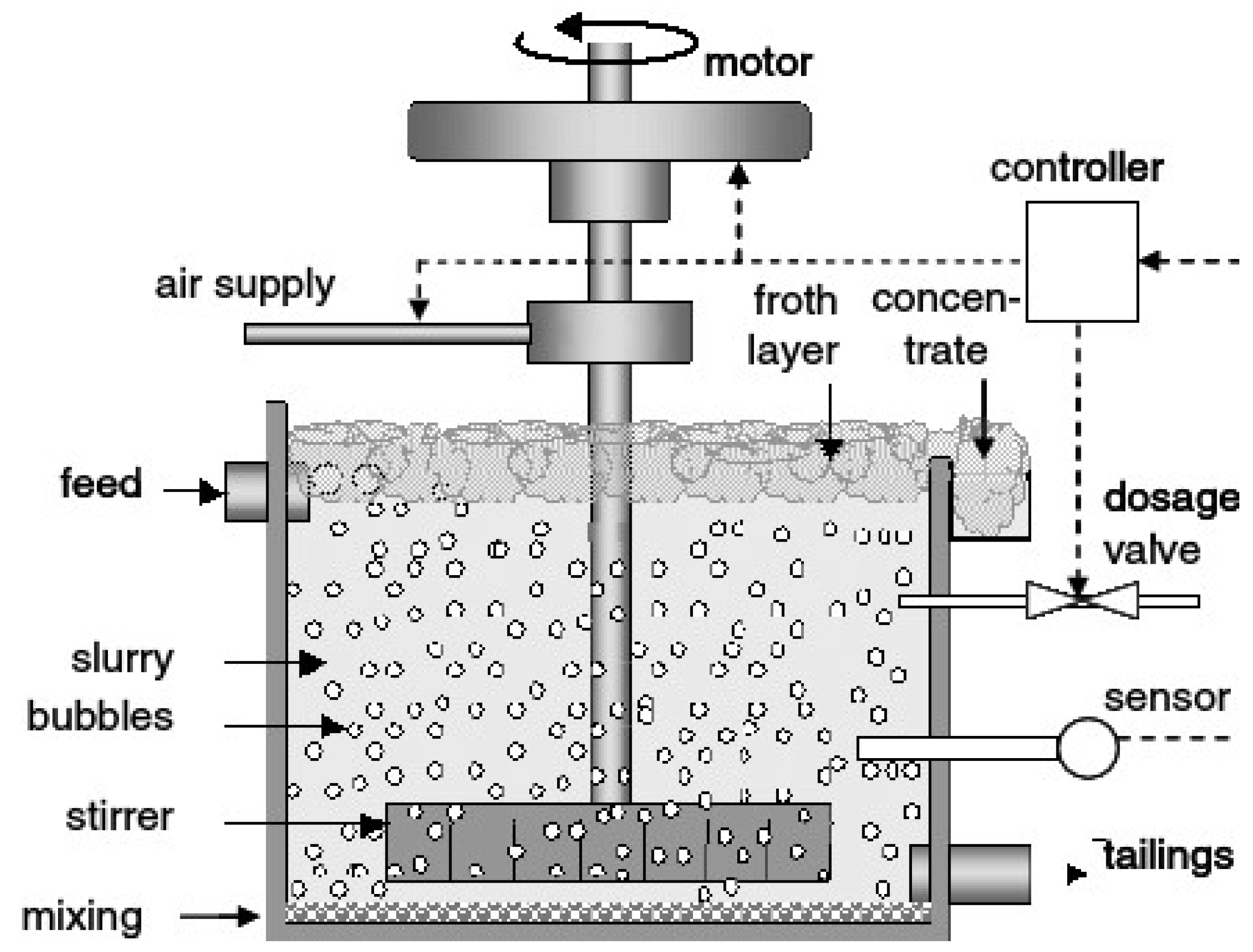 motor

controller

air supply

froth layer

concentrate

feed

dosage valve

slurry

bubbles

sensor

stirrer

tailings

mixing