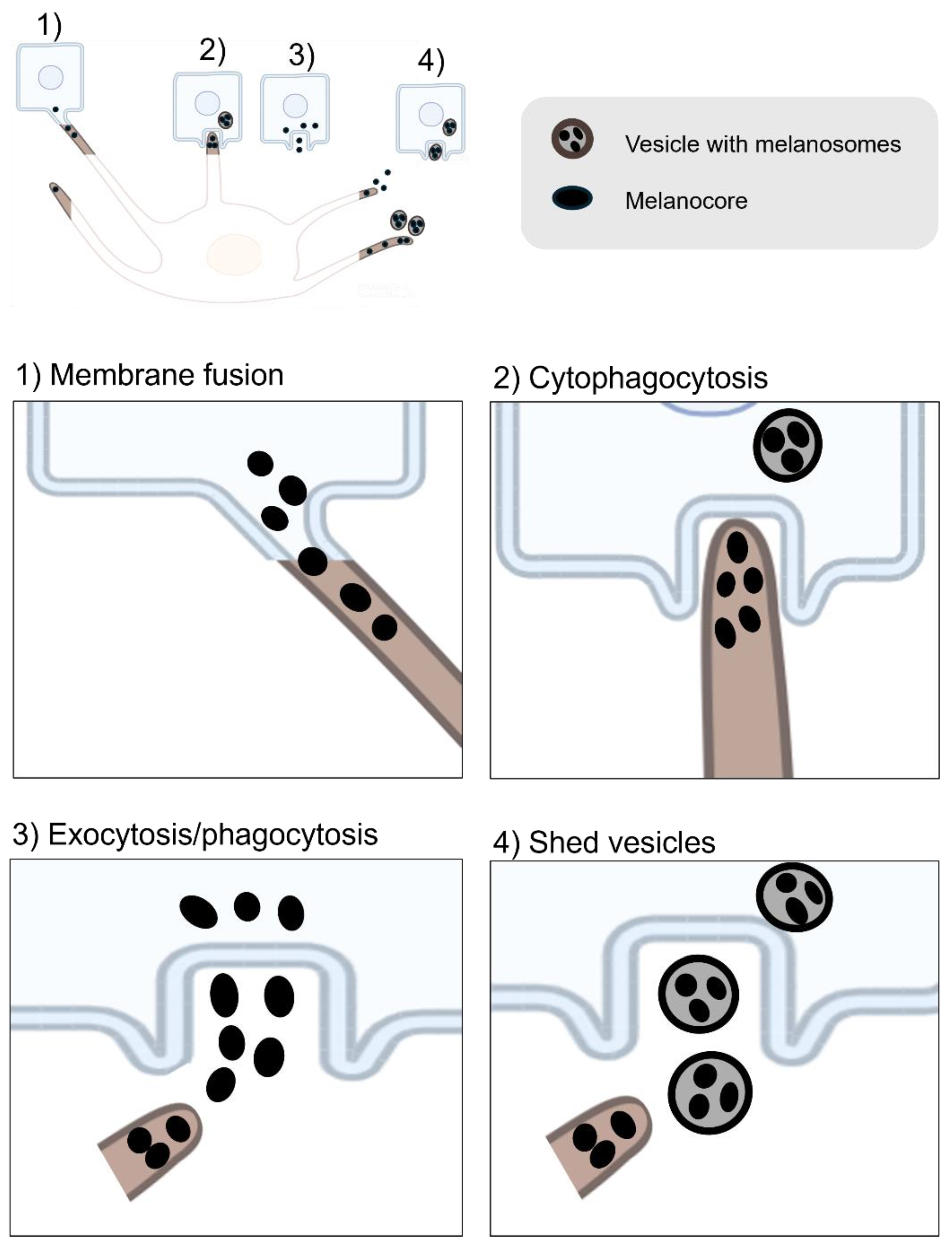 1)

2)

3)

4)

Vesicle with melanosomes

Melanocore

1) Membrane fusion

2) Cytophagocytosis

3) Exocytosis/phagocytosis

4) Shed vesicles