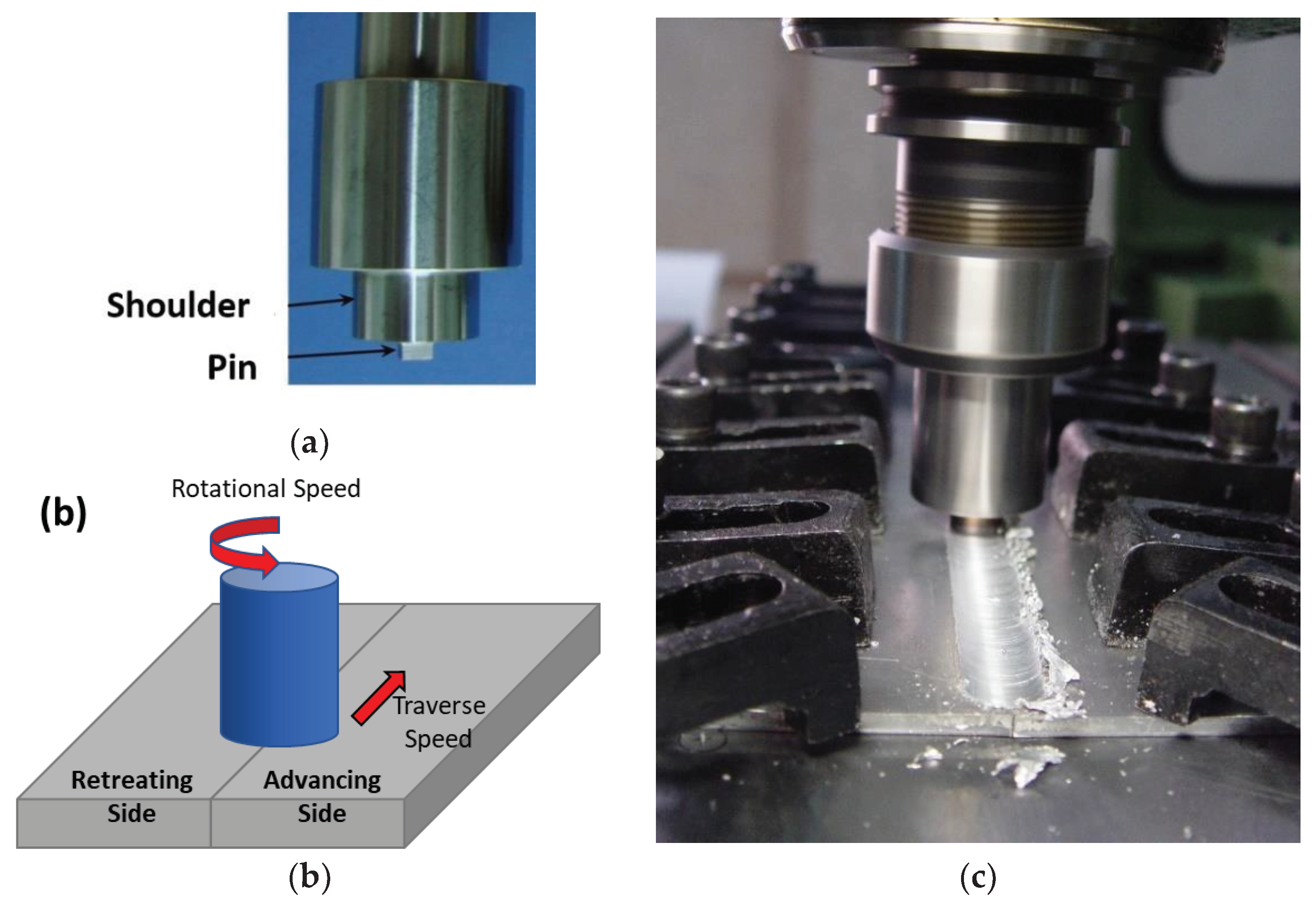 Shoulder

Pin

(a)

(b)

Rotational Speed

Traverse Speed

Retreating Side

Advancing Side

(b)

(c)