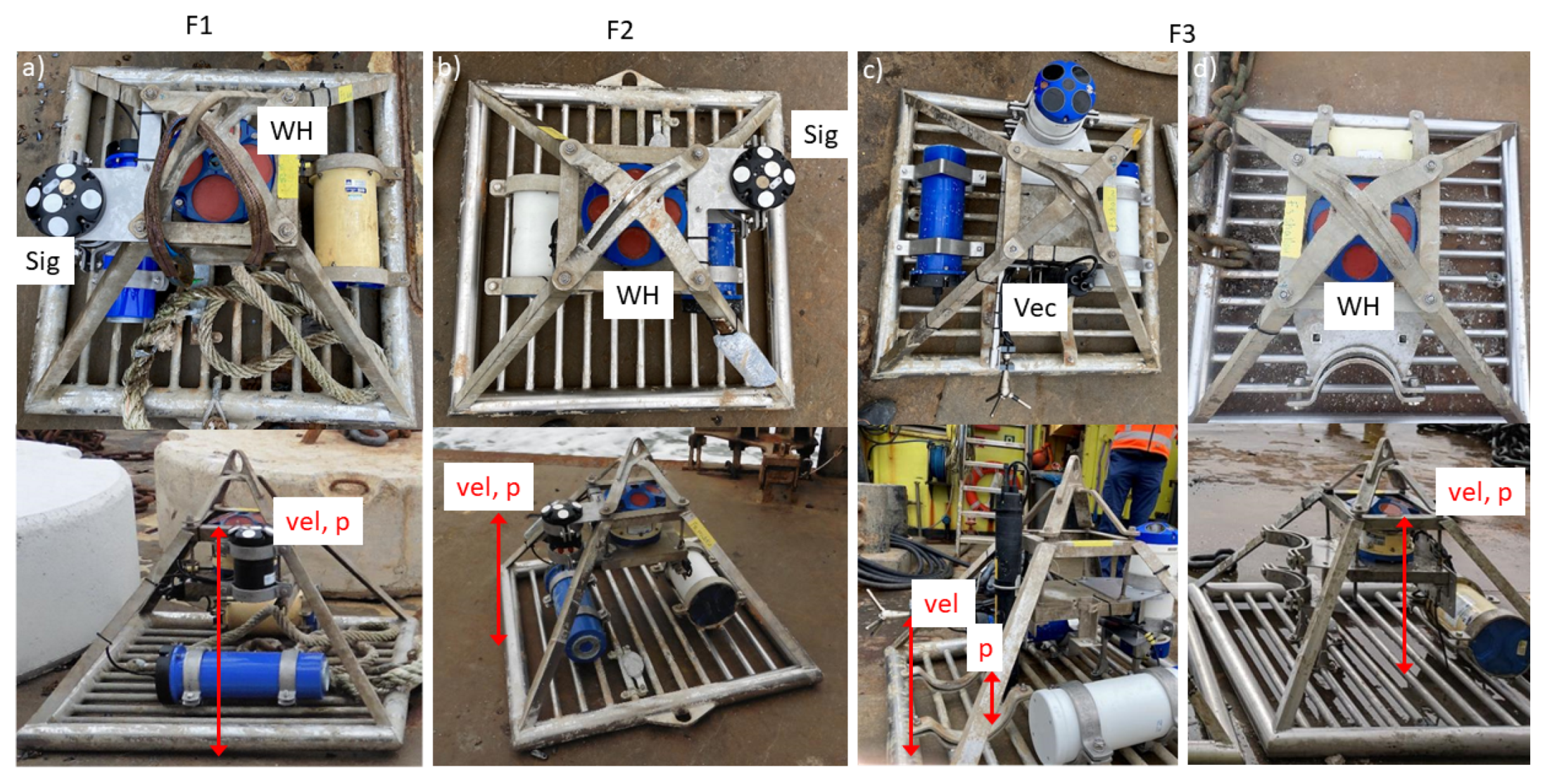 F1

F2

F3

a)

WH

Sig

vel, p

b)

Sig

WH

vel, p

c)

Vec

vel

p

d)

WH

vel, p