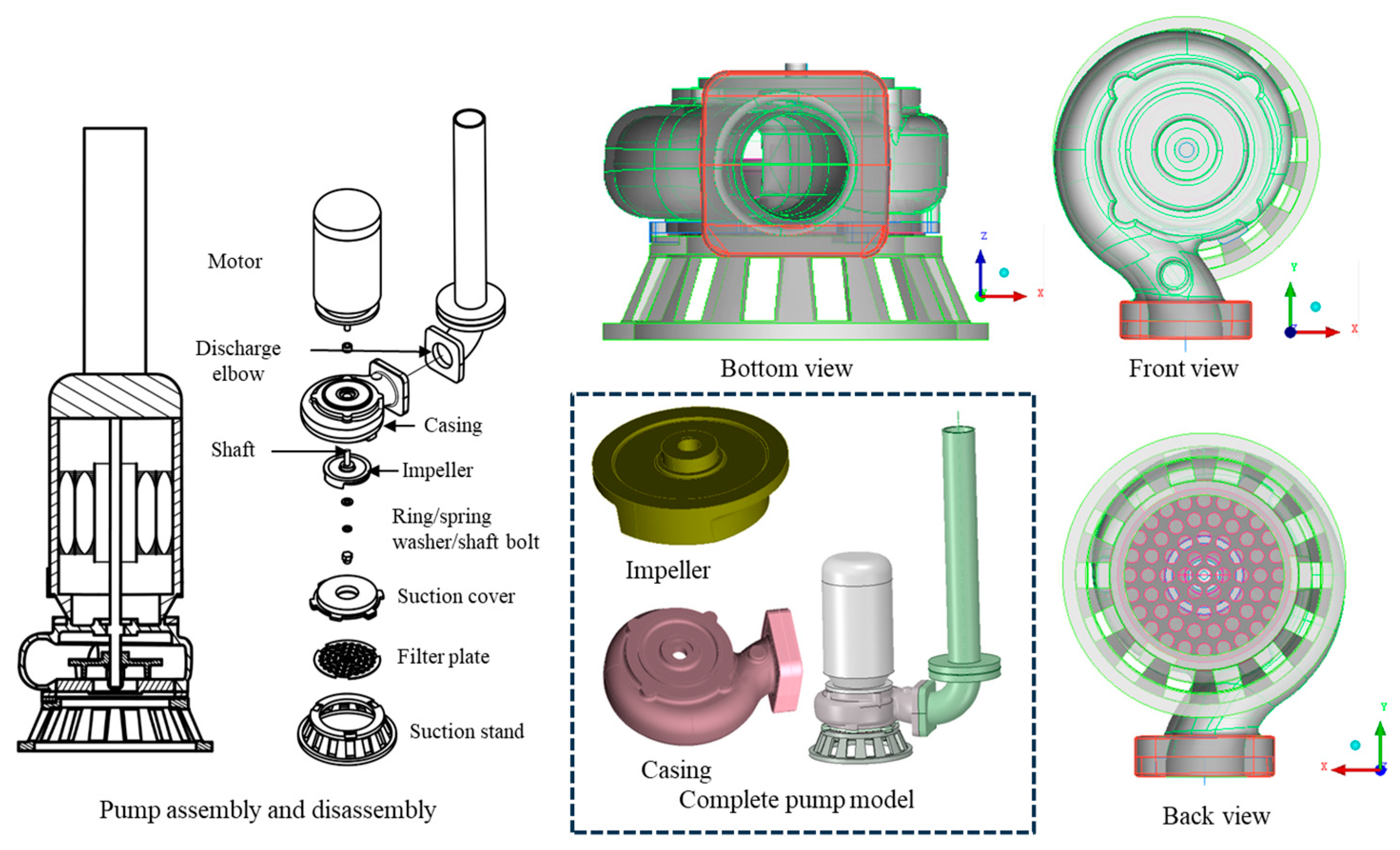 Motor

Discharge elbow

Casing

Shaft

Impeller

Ring/spring washer/shaft bolt

Suction cover

Filter plate

Suction stand

Pump assembly and disassembly

Z

X

Bottom view

Y

X

Front view

Impeller

Casing

Complete pump model

Y

X

Back view