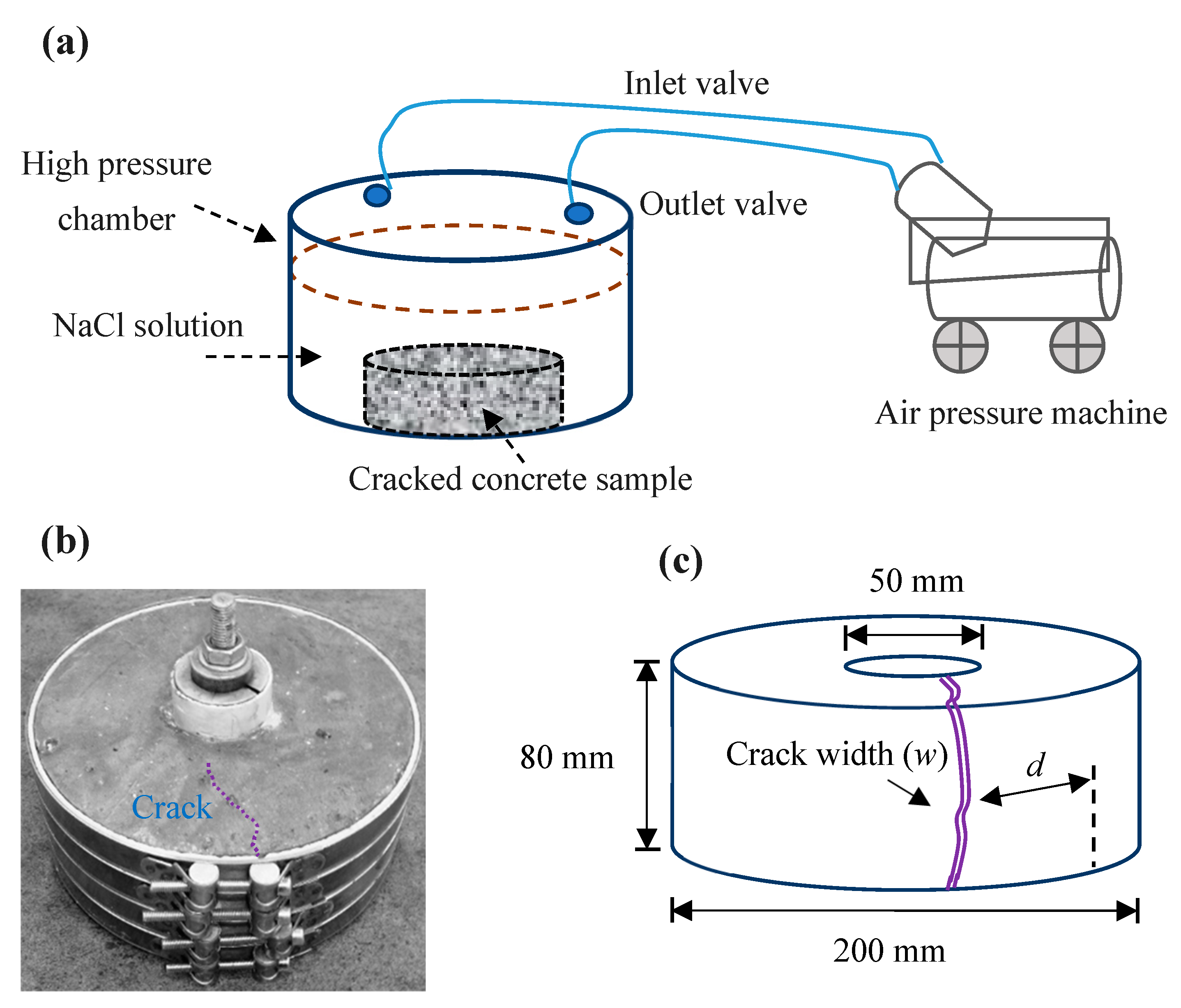 (a)

Inlet valve

High pressure chamber

Outlet valve

NaCl solution

Air pressure machine

Cracked concrete sample

(b)

Crack

(c)

50 mm

80 mm

Crack width ($w$)

$d$

200 mm