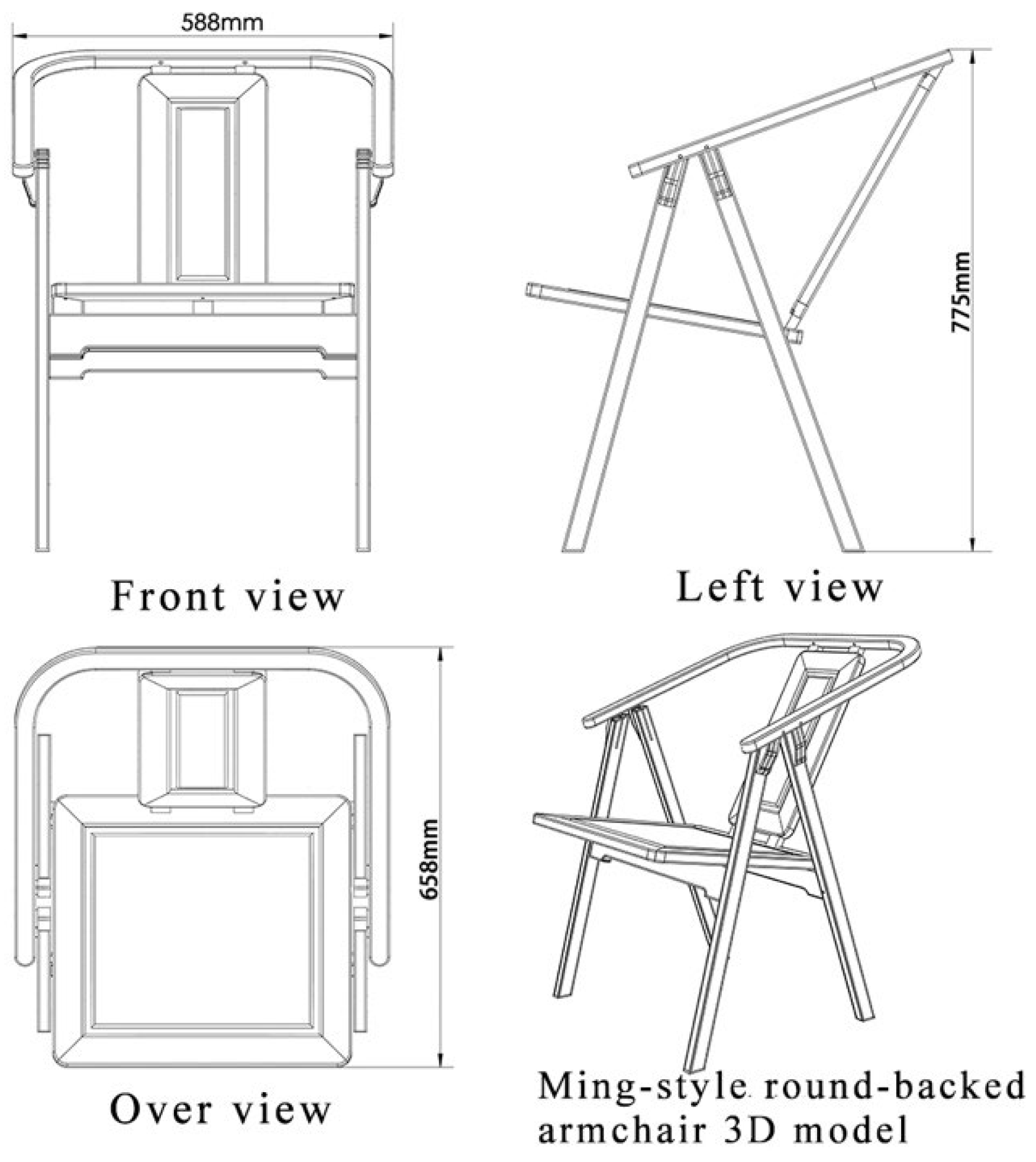 588mm

Front view

775mm

Left view

658mm

Over view

Ming-style round-backed armchair 3D model