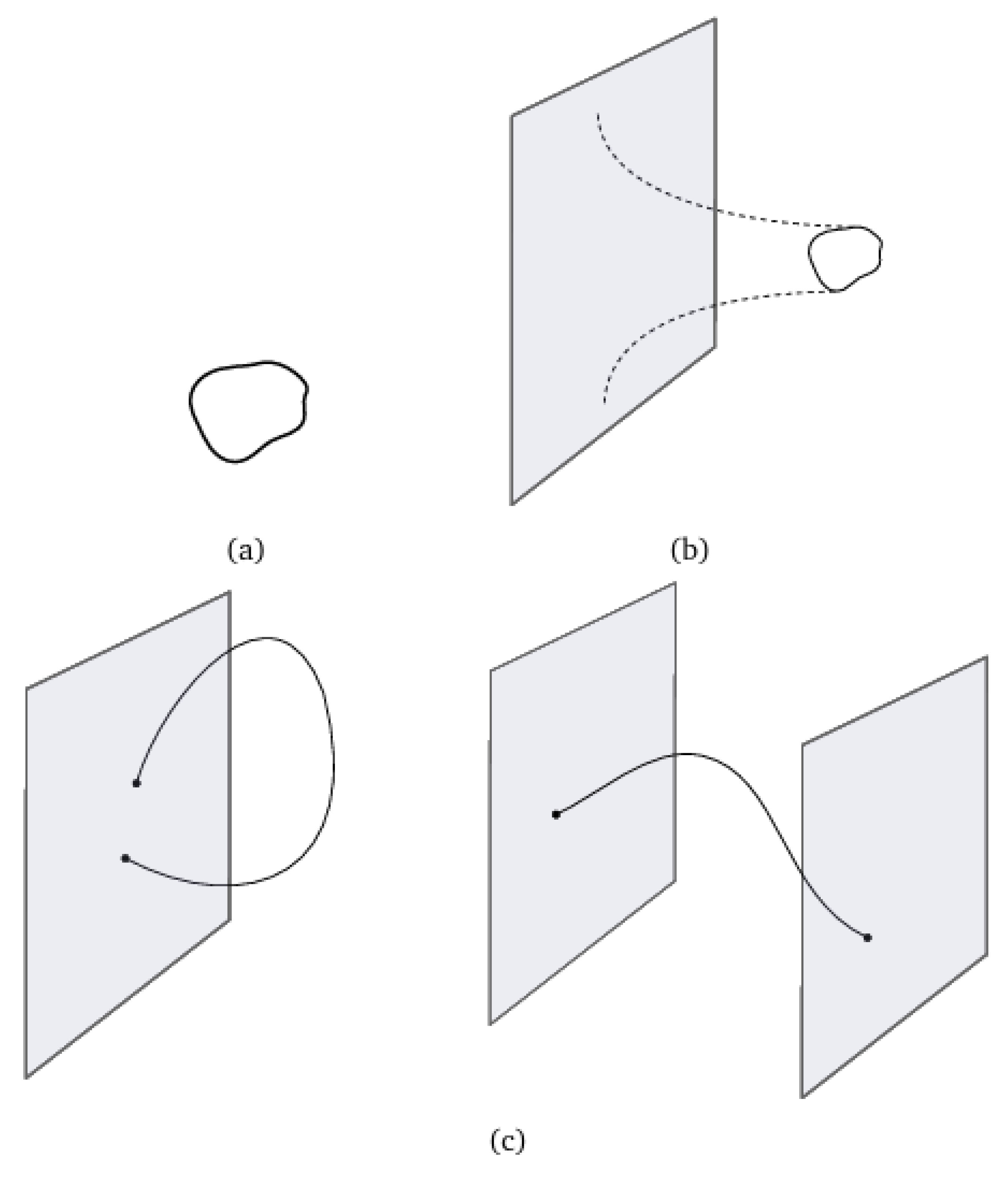 (a)

(b)

(c)