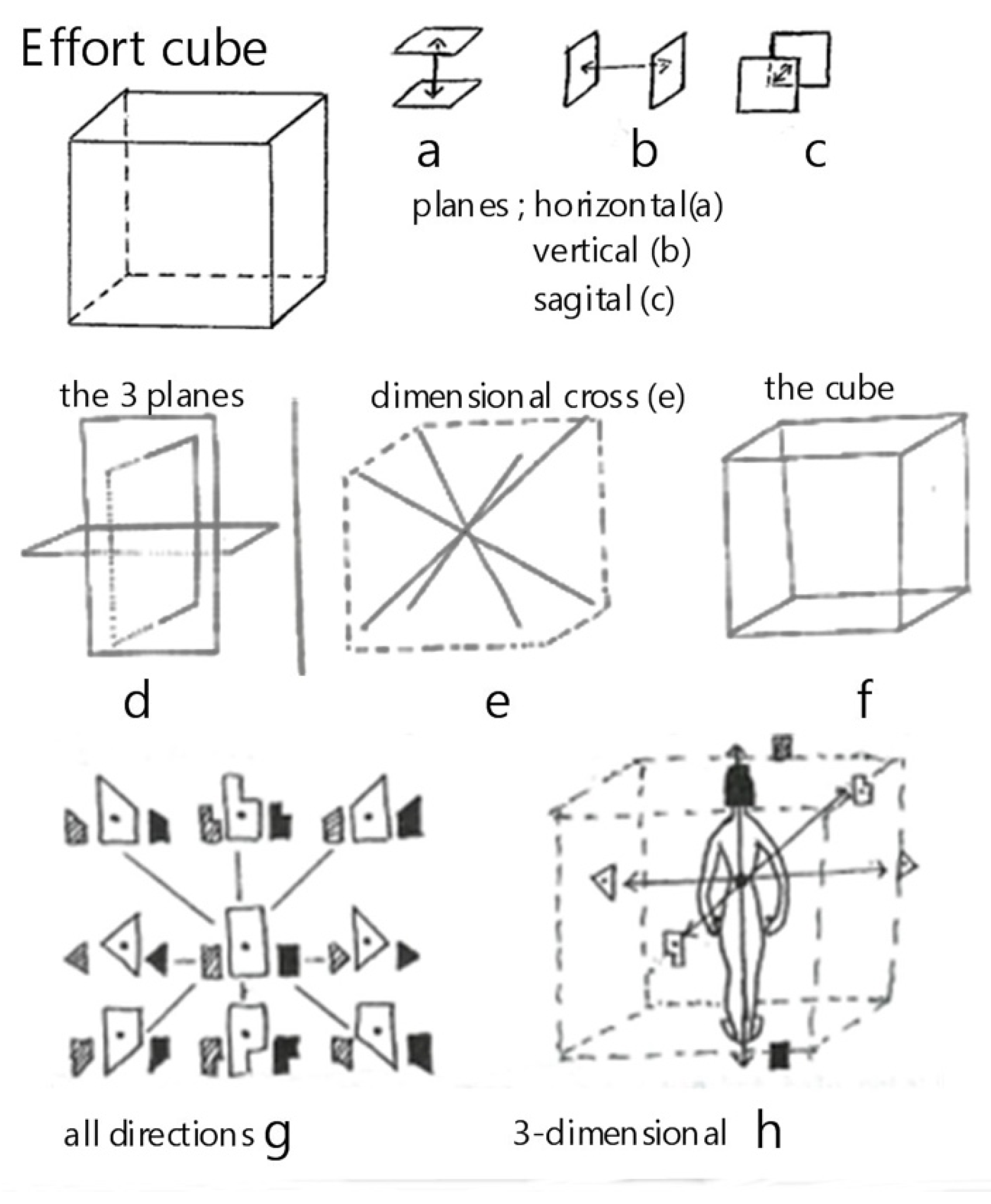 Effort cube

a b c

planes ; horizontal(a)
vertical (b)
sagital (c)

the 3 planes

dimensional cross (e)

the cube

d e f

all directions g

3-dimensional h