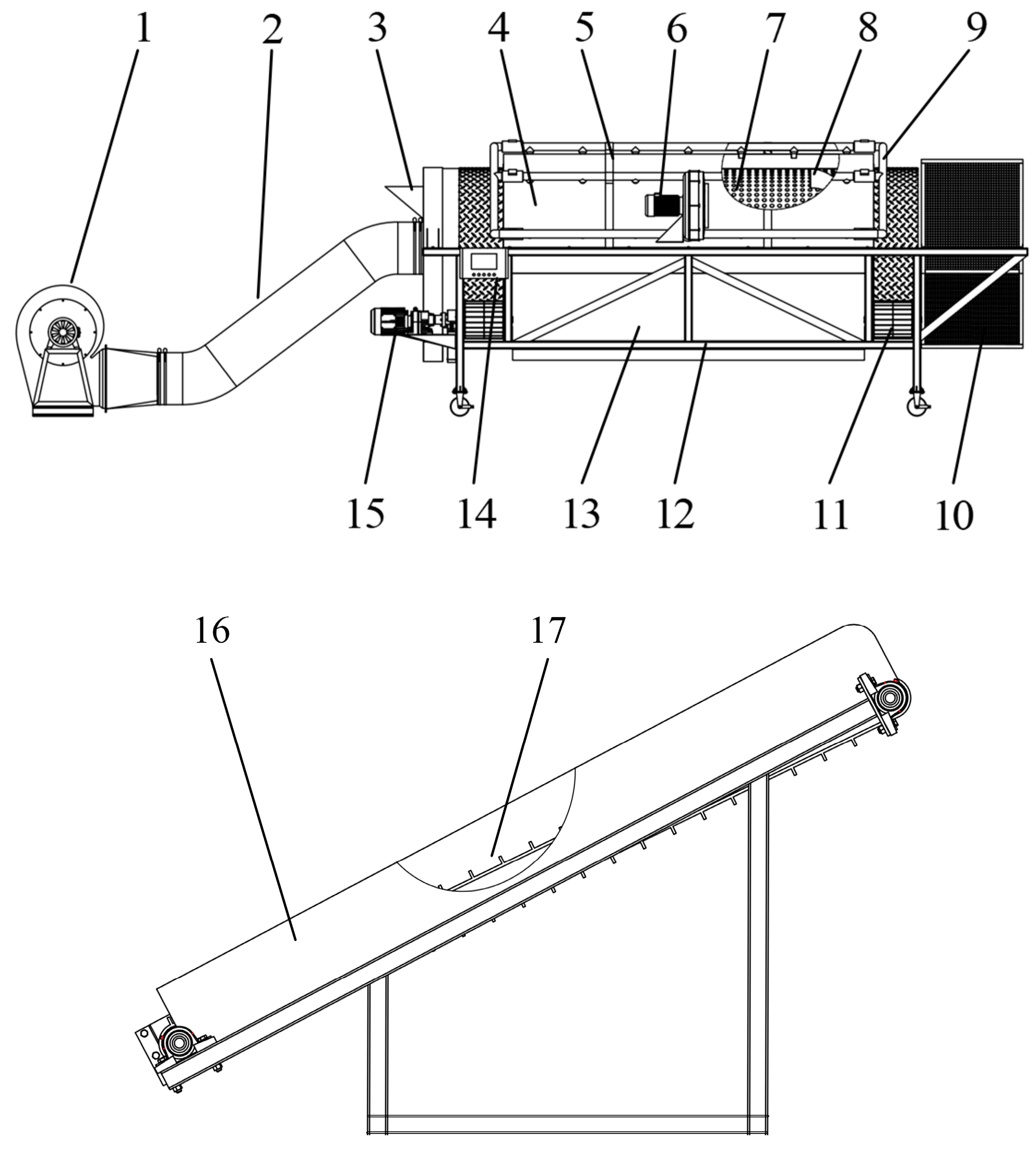 1 2 3 4 5 6 7 8 9

15 14 13 12 11 10

16 17