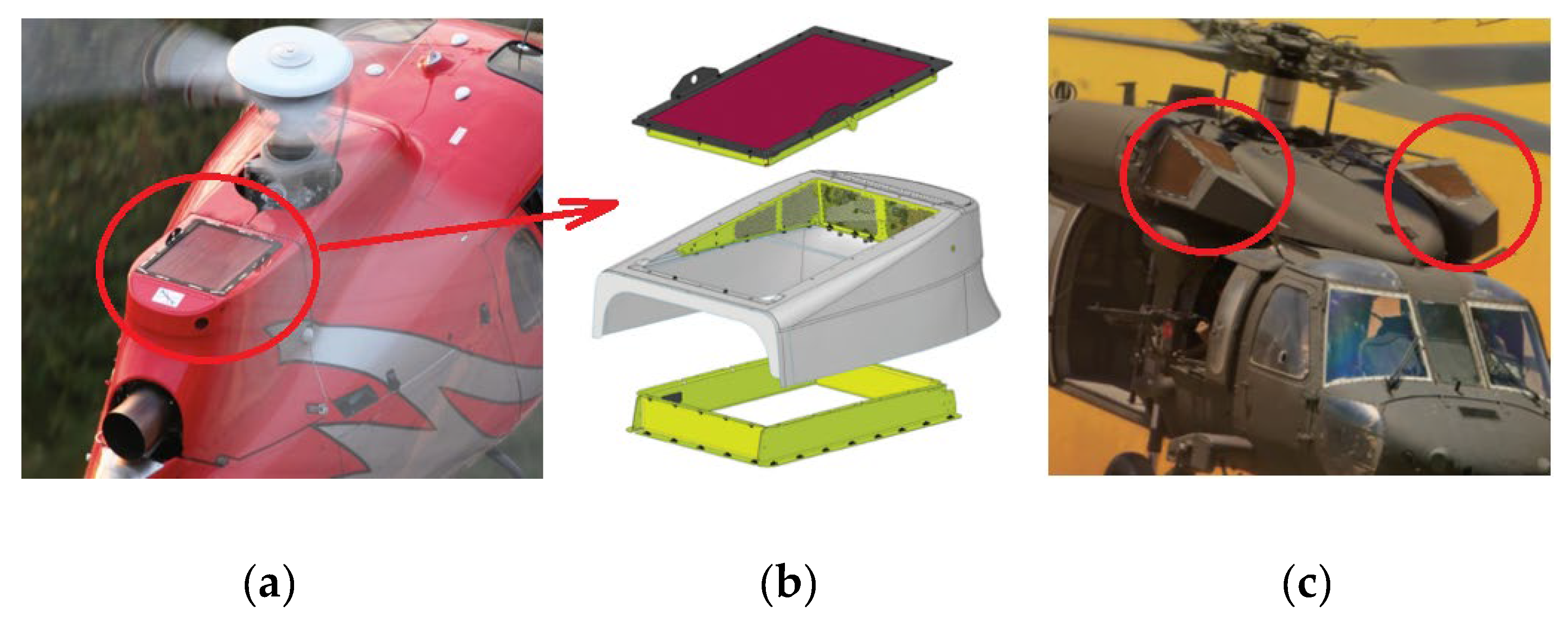 (a)

(b)

(c)