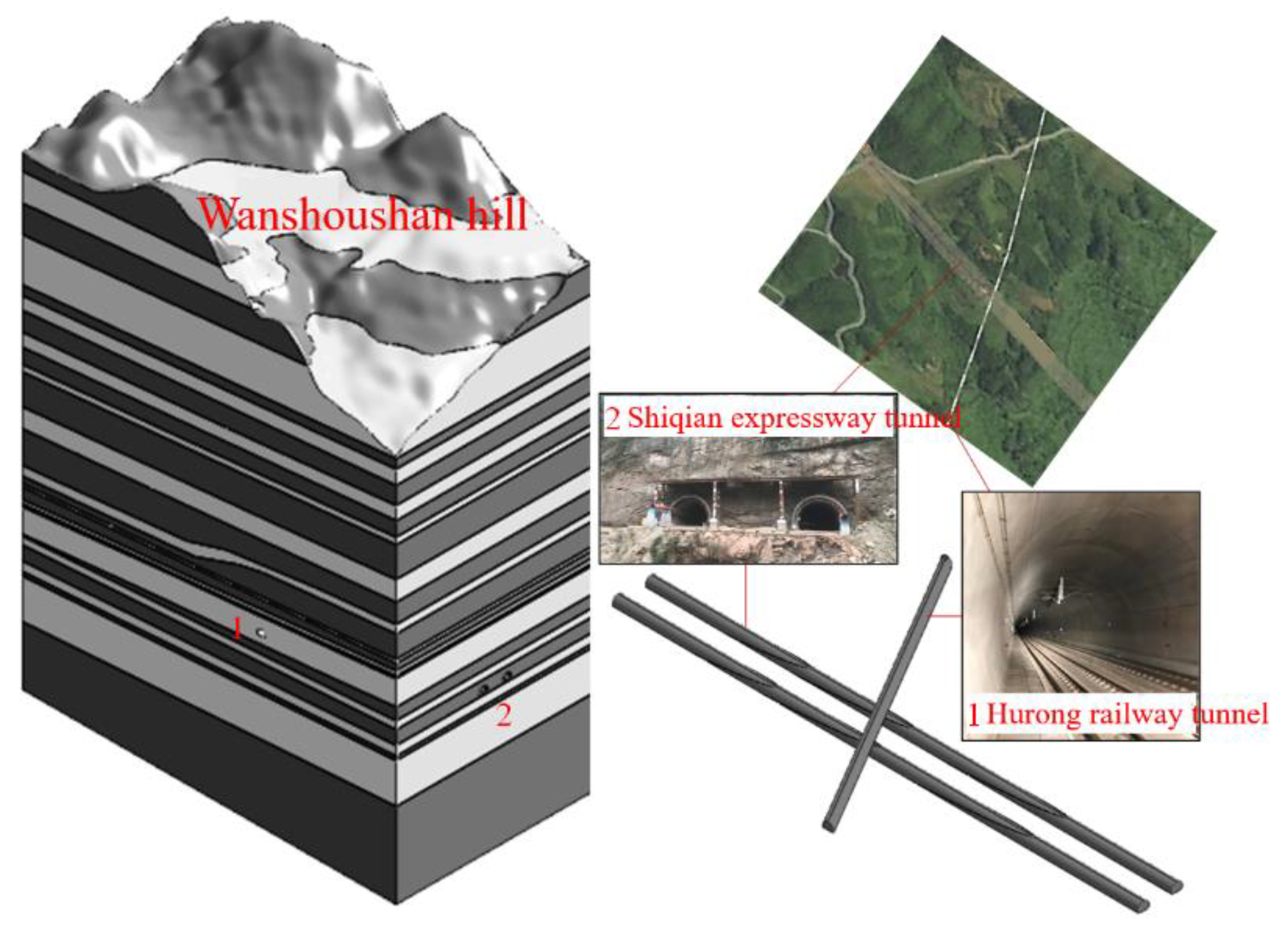 Wanshoushan hill

2 Shiqian expressway tunnel

1

2

1 Hurong railway tunnel