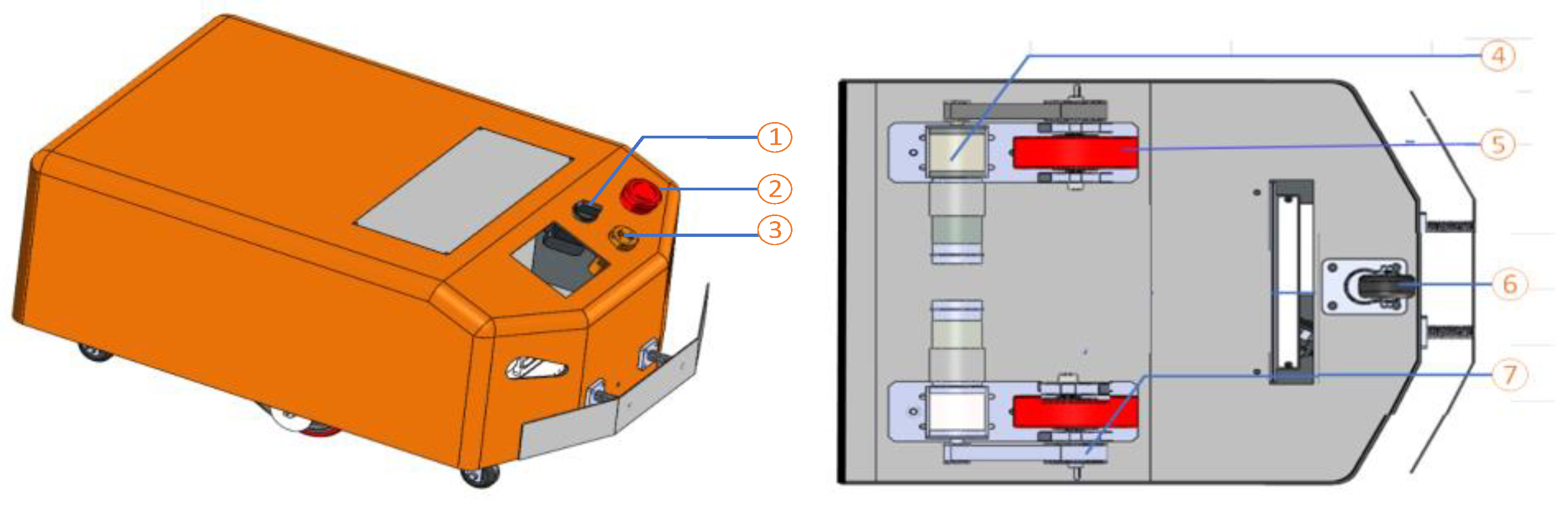 1
2
3
4
5
6
7