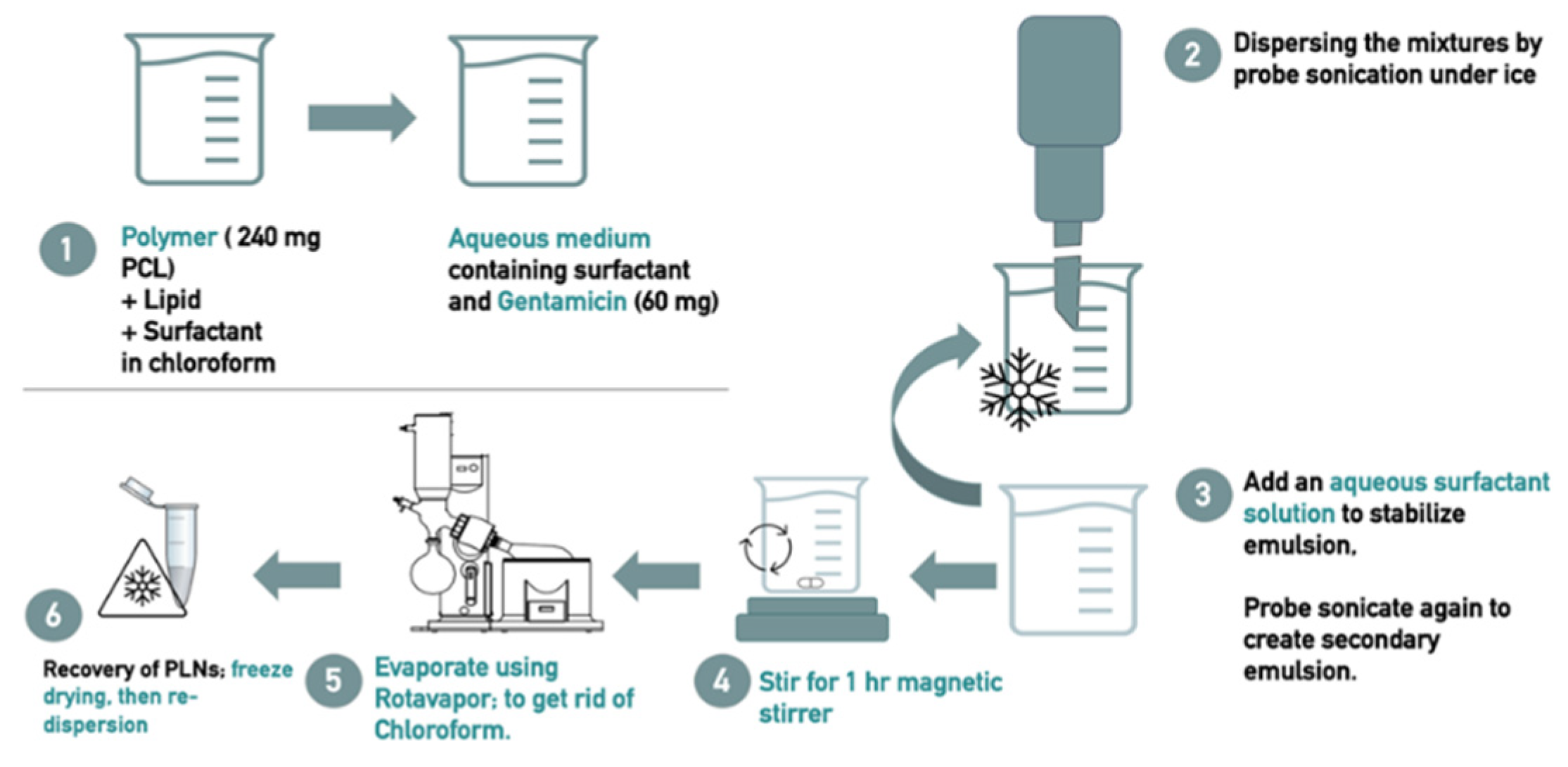 1
Polymer ( 240 mg PCL)
+ Lipid
+ Surfactant
in chloroform

Aqueous medium containing surfactant and Gentamicin (60 mg)

2
Dispersing the mixtures by probe sonication under ice

3
Add an aqueous surfactant solution to stabilize emulsion.

Probe sonicate again to create secondary emulsion.

4
Stir for 1 hr magnetic stirrer

5
Evaporate using Rotavapor; to get rid of Chloroform.

6
Recovery of PLNs; freeze drying, then re-dispersion