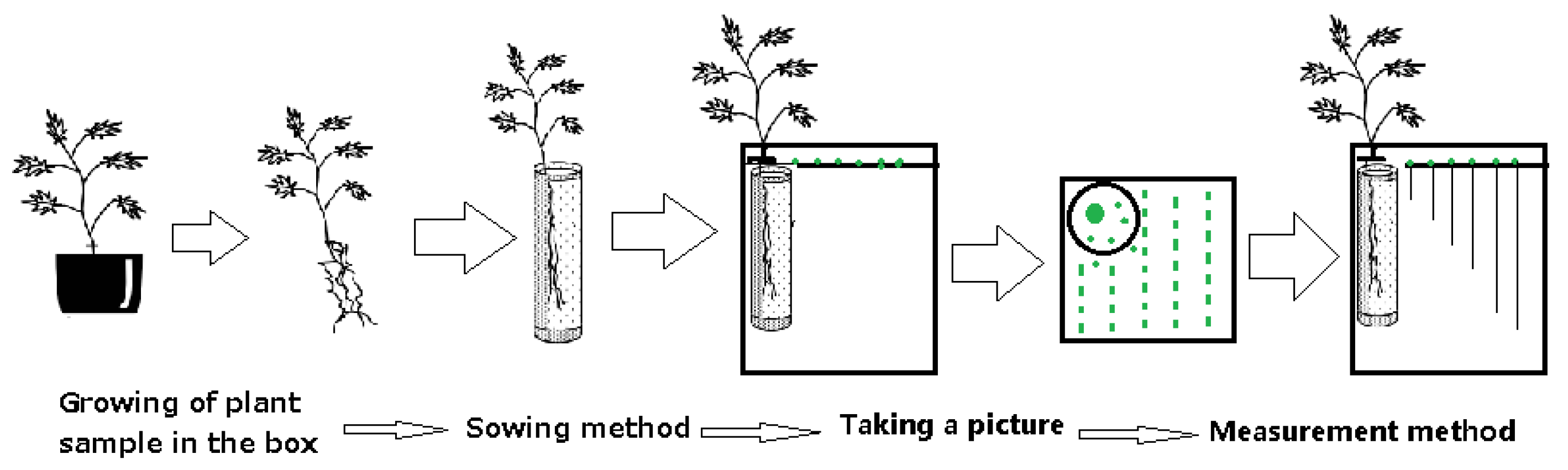 Growing of plant sample in the box

Sowing method

Taking a picture

Measurement method