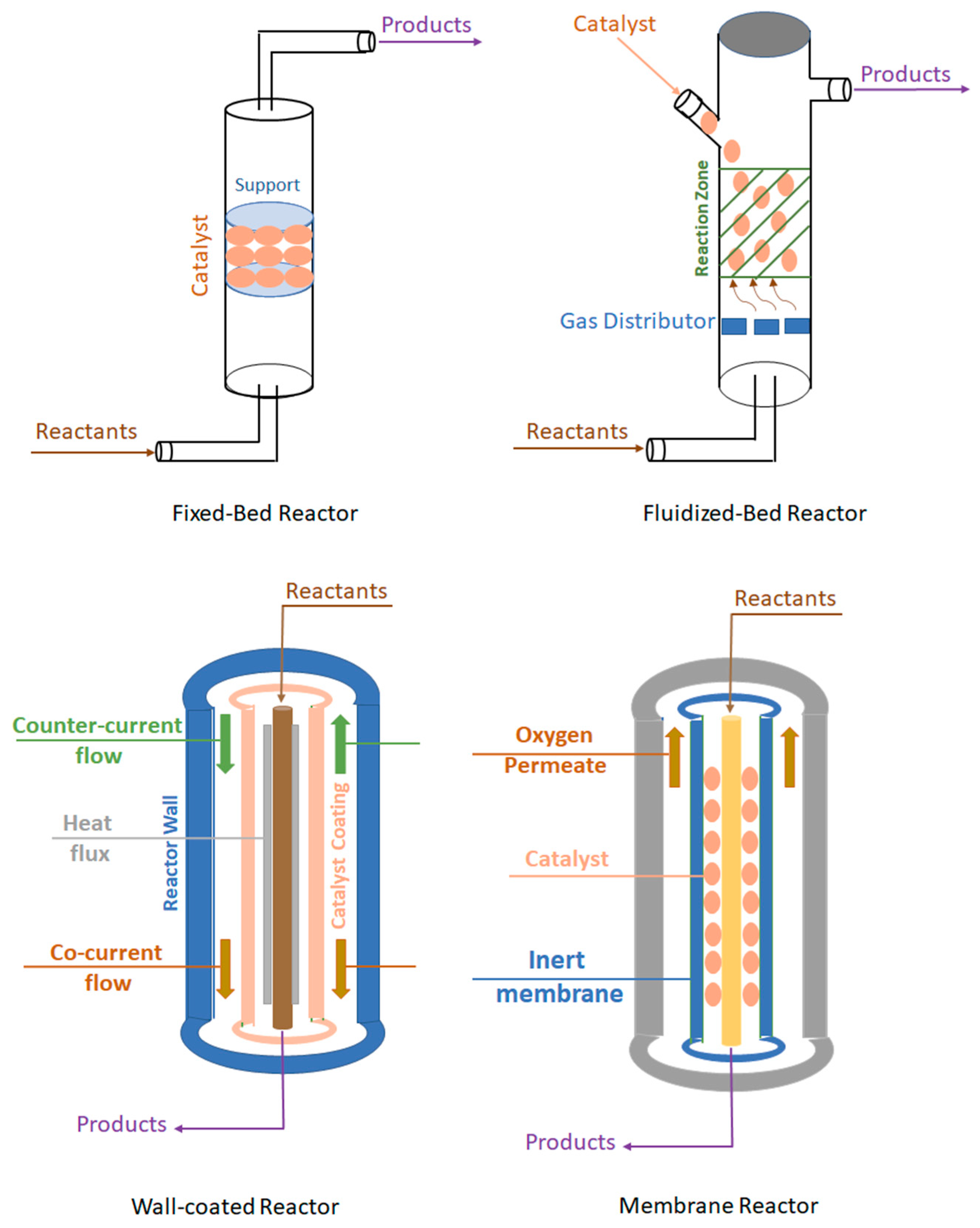 Products

Support

Catalyst

Reactants

Fixed-Bed Reactor

Catalyst

Products

Reaction Zone

Gas Distributor

Reactants

Fluidized-Bed Reactor

Reactants

Counter-current flow

Heat flux

Reactor Wall

Catalyst Coating

Co-current flow

Products

Wall-coated Reactor

Reactants

Oxygen Permeate

Catalyst

Inert membrane

Products

Membrane Reactor