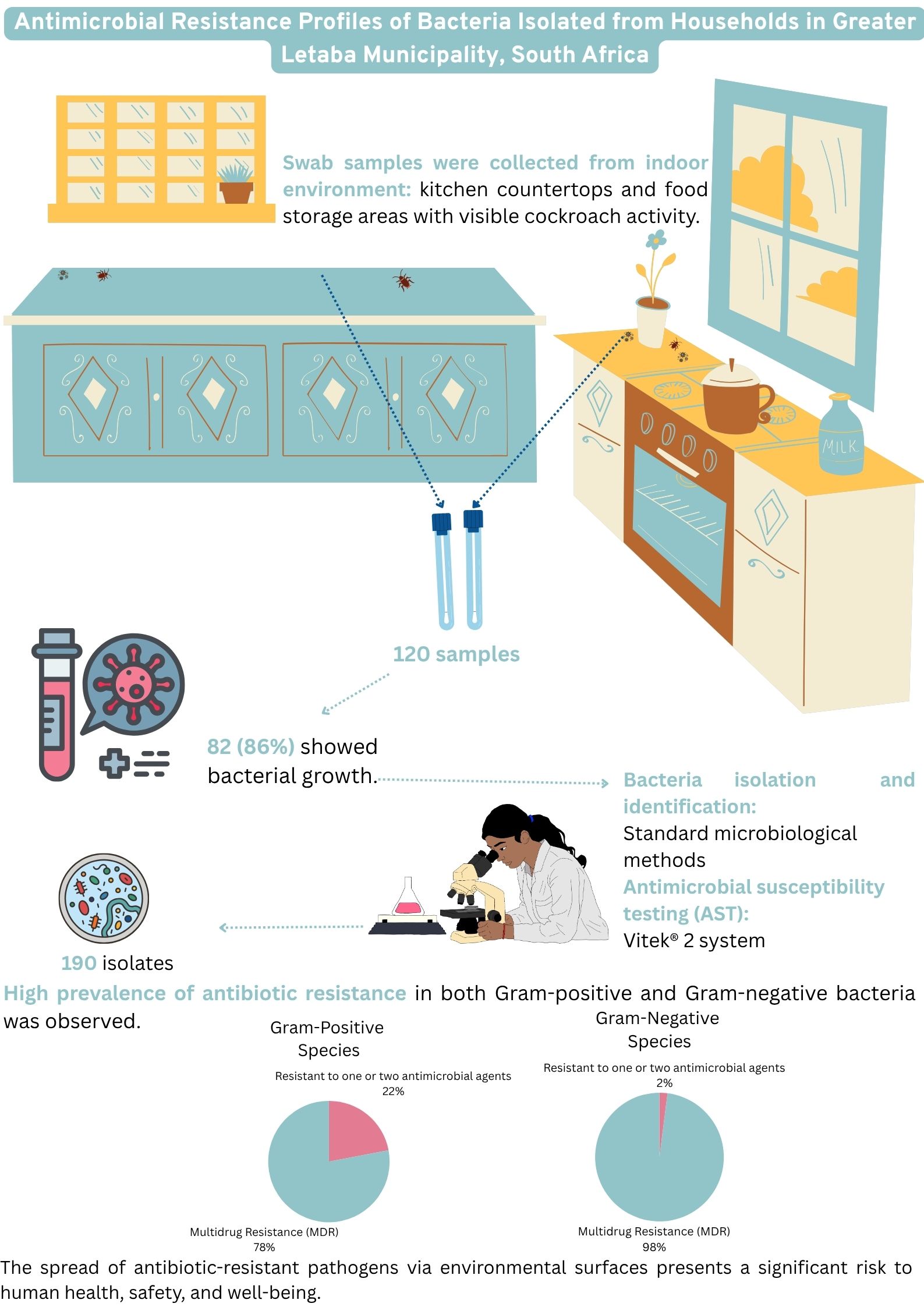 Antimicrobial Resistance Profiles of Bacteria Isolated from Households in Greater Letaba Municipality, South Africa

Swab samples were collected from indoor environment: kitchen countertops and food storage areas with visible cockroach activity.

MILK

120 samples

82 (86%) showed bacterial growth.

Bacteria isolation and identification:
Standard microbiological methods
Antimicrobial susceptibility testing (AST):
Vitek® 2 system

190 isolates

High prevalence of antibiotic resistance in both Gram-positive and Gram-negative bacteria was observed.

Gram-Positive Species

Resistant to one or two antimicrobial agents
22%

Multidrug Resistance (MDR)
78%

Gram-Negative Species

Resistant to one or two antimicrobial agents
2%

Multidrug Resistance (MDR)
98%

The spread of antibiotic-resistant pathogens via environmental surfaces presents a significant risk to human health, safety, and well-being.