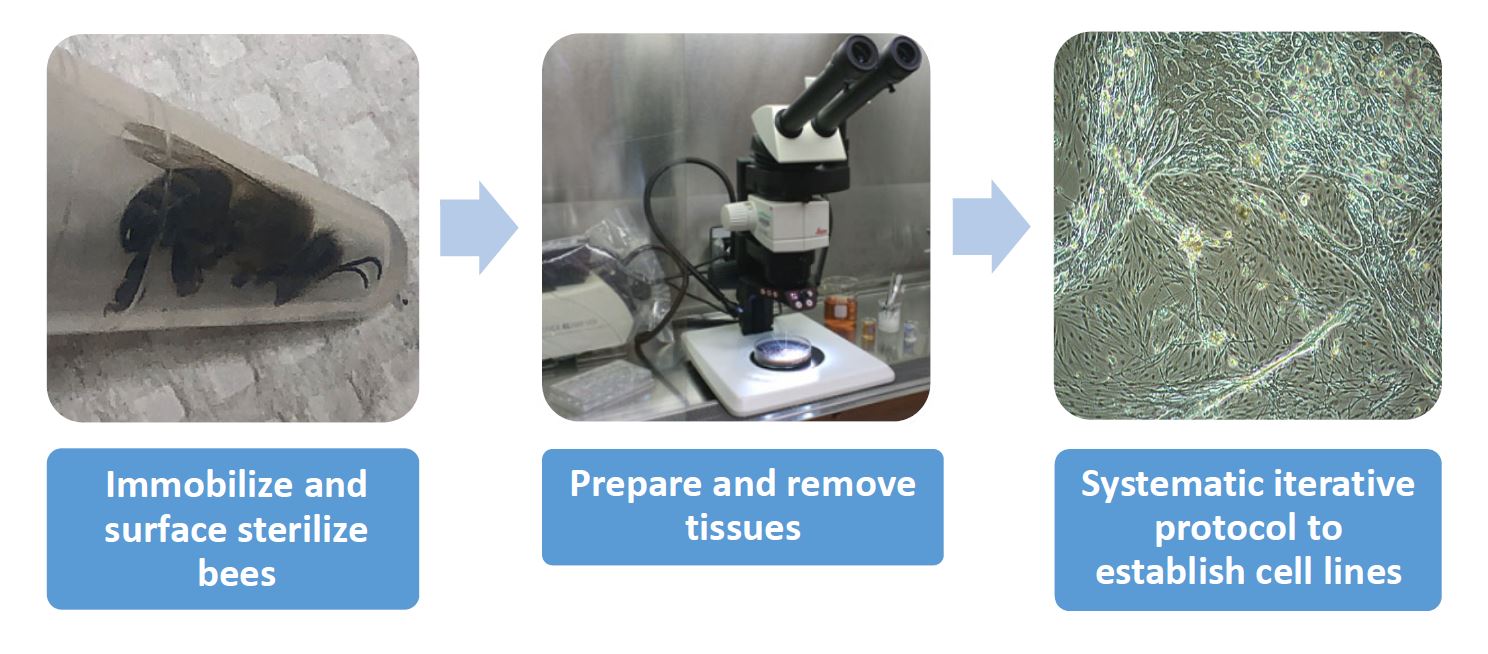 Immobilize and surface sterilize bees

Prepare and remove tissues

Systematic iterative protocol to establish cell lines