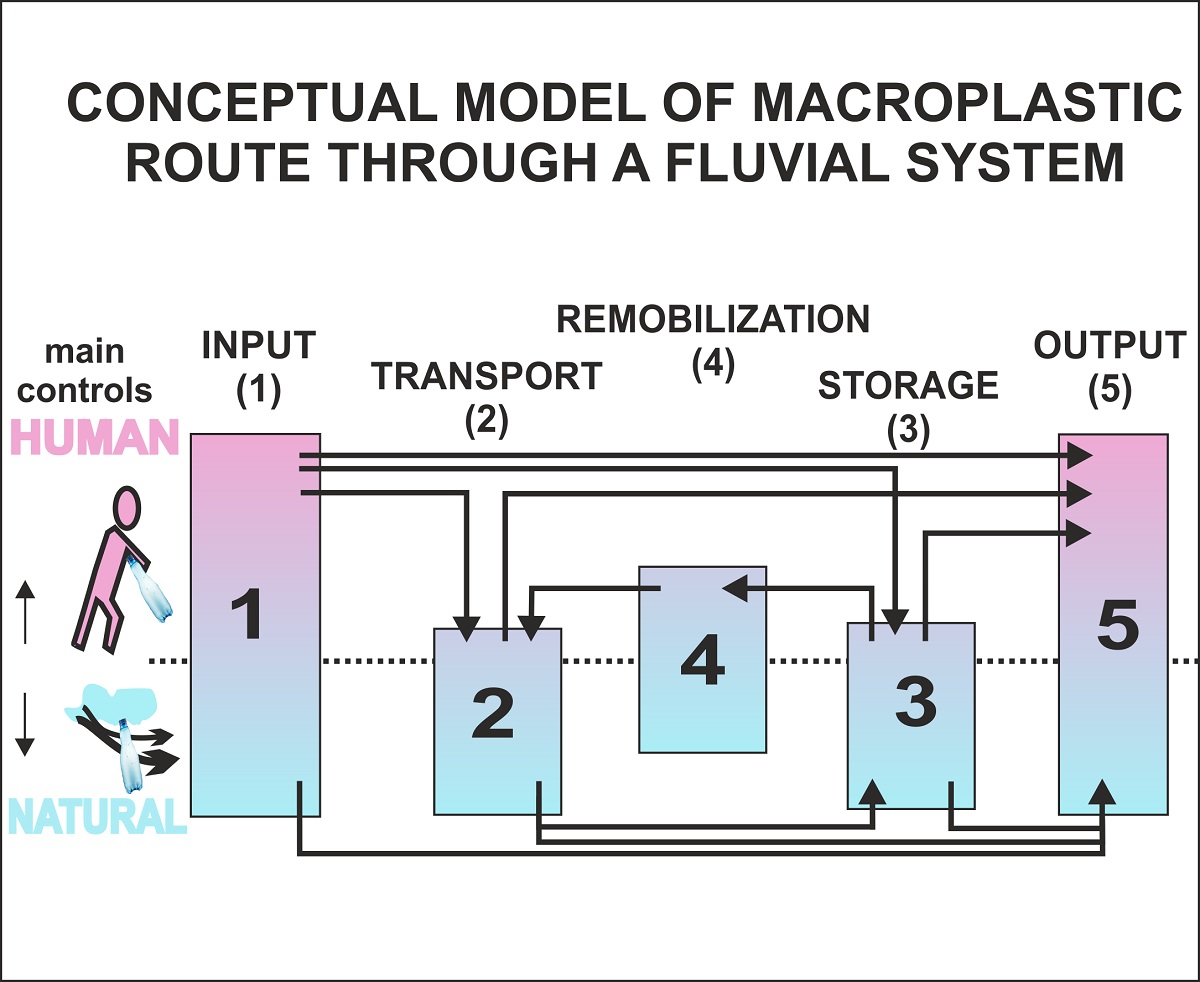 CONCEPTUAL MODEL OF MACROPLASTIC ROUTE THROUGH A FLUVIAL SYSTEM

main controls

HUMAN

NATURAL

INPUT (1)

TRANSPORT (2)

REMOBILIZATION (4)

STORAGE (3)

OUTPUT (5)

1

2

4

3

5