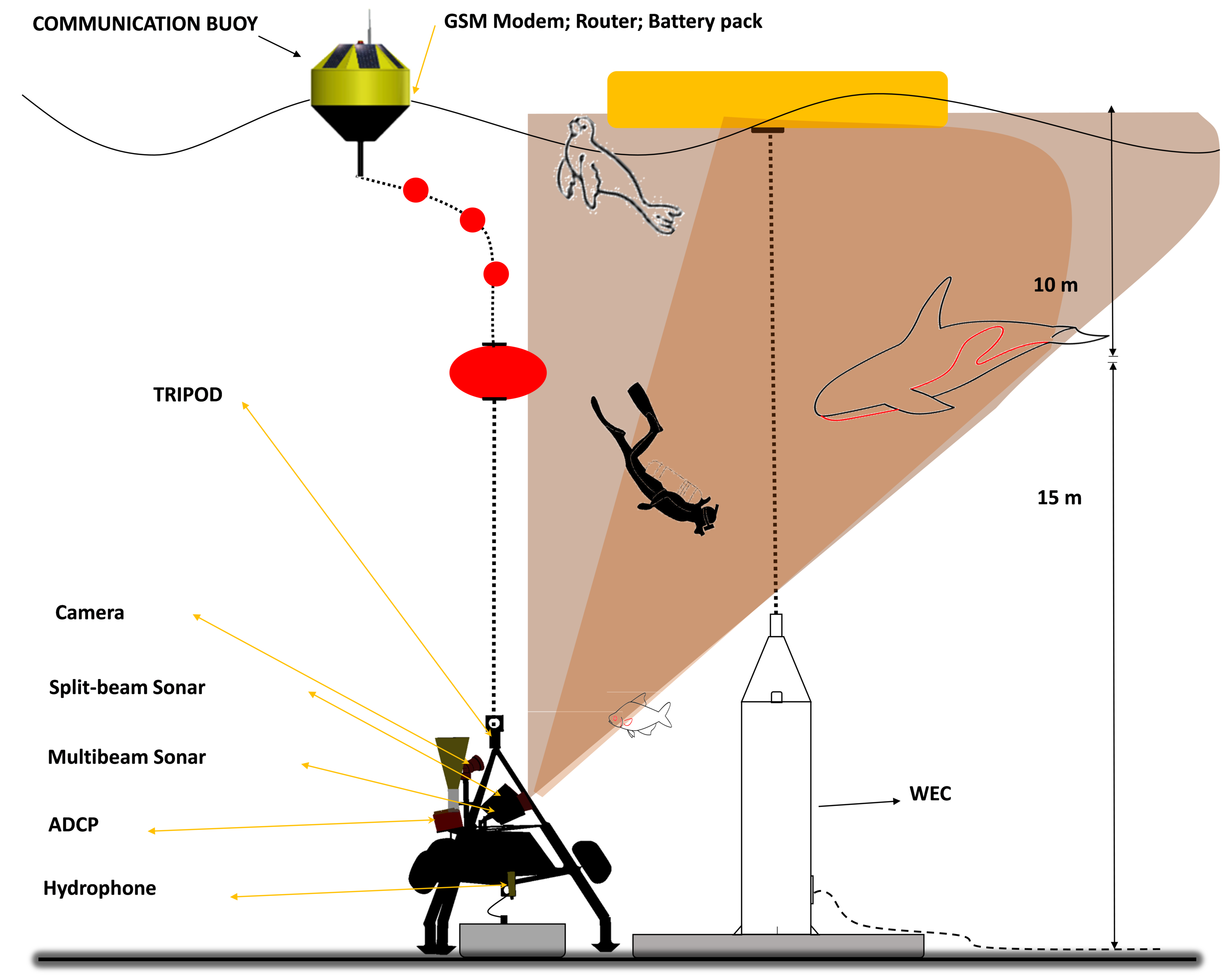 COMMUNICATION BUOY

GSM Modem; Router; Battery pack

10 m

TRIPOD

15 m

Camera

Split-beam Sonar

Multibeam Sonar

WEC

ADCP

Hydrophone