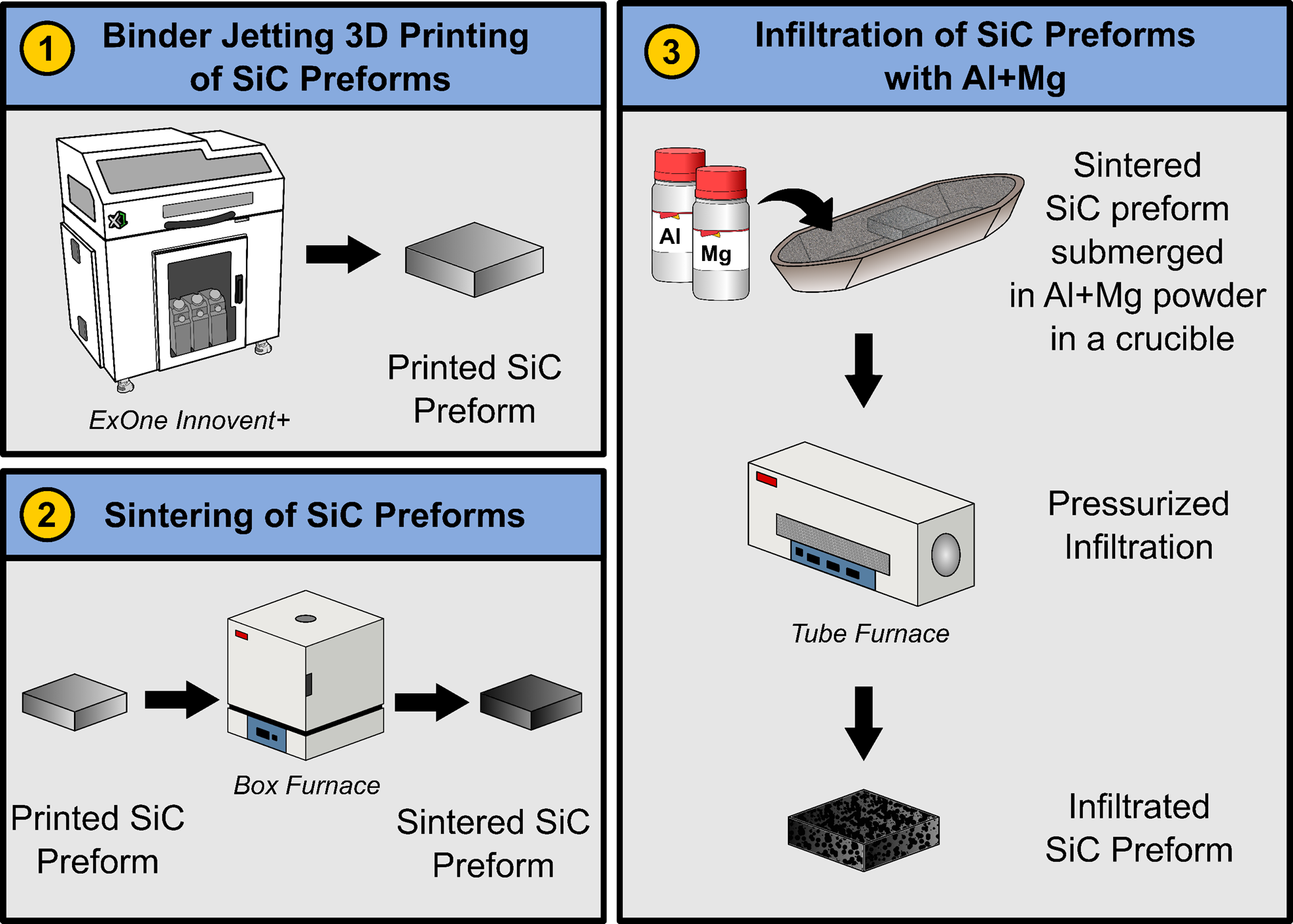 1 Binder Jetting 3D Printing of SiC Preforms

ExOne Innovent+

Printed SiC Preform

2 Sintering of SiC Preforms

Printed SiC Preform

Box Furnace

Sintered SiC Preform

3 Infiltration of SiC Preforms with Al+Mg

Al

Mg

Sintered SiC preform submerged in Al+Mg powder in a crucible

Tube Furnace

Pressurized Infiltration

Infiltrated SiC Preform