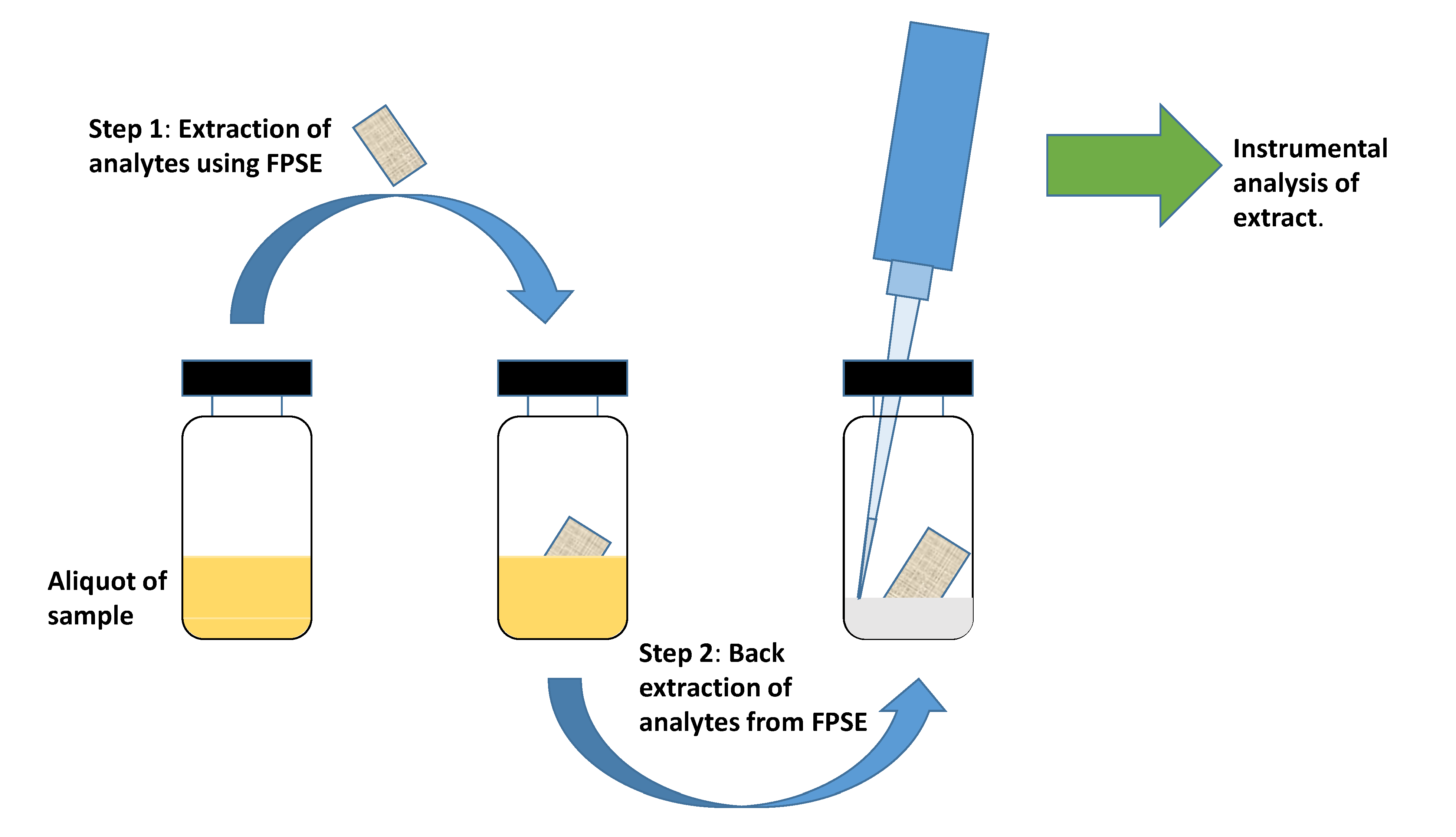 Step 1: Extraction of analytes using FPSE

Instrumental analysis of extract.

Aliquot of sample

Step 2: Back extraction of analytes from FPSE