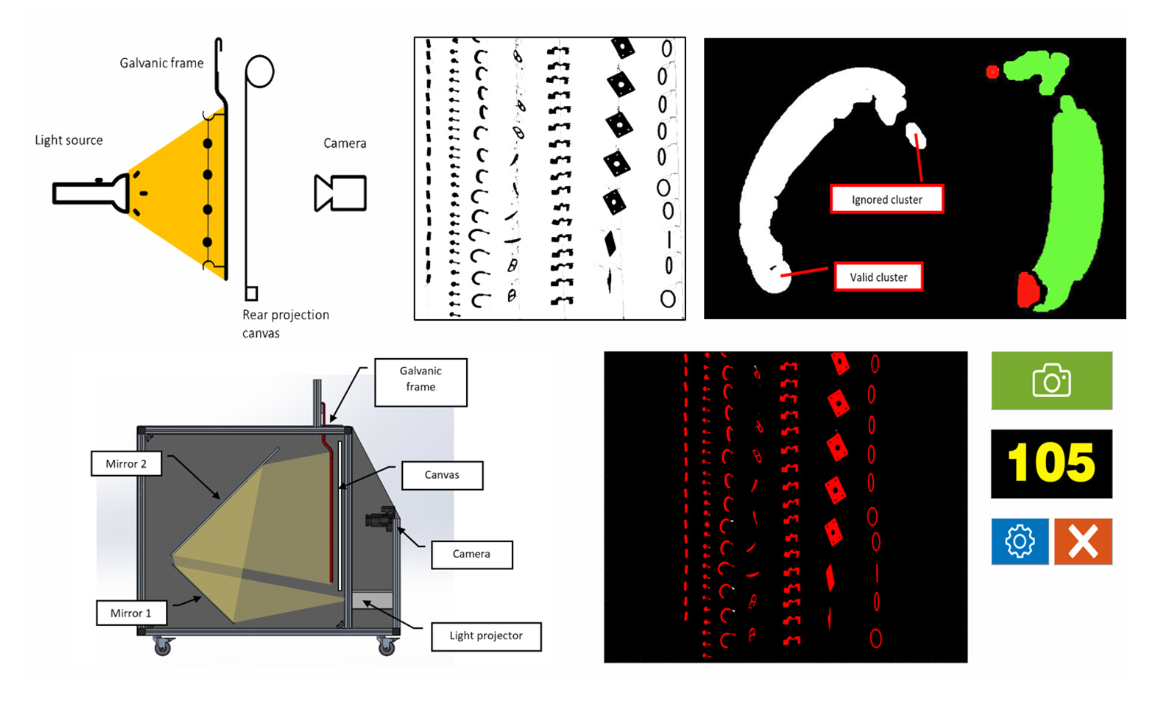 Galvanic frame

Light source

Camera

Rear projection canvas

Ignored cluster

Valid cluster

Galvanic frame

Mirror 2

Canvas

Camera

Mirror 1

Light projector

105