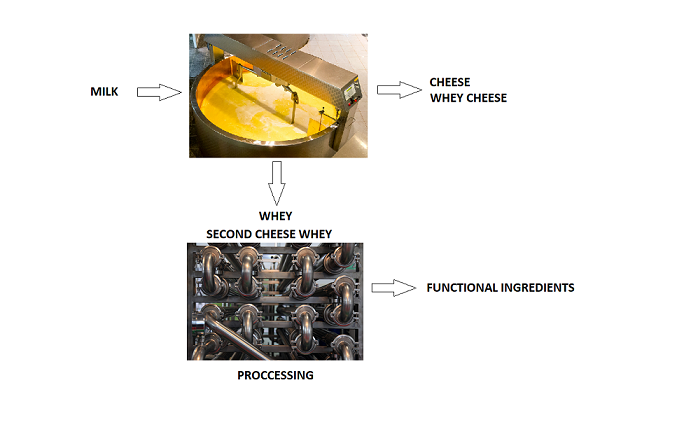 MILK

CHEESE
WHEY CHEESE

WHEY
SECOND CHEESE WHEY

FUNCTIONAL INGREDIENTS

PROCCESSING