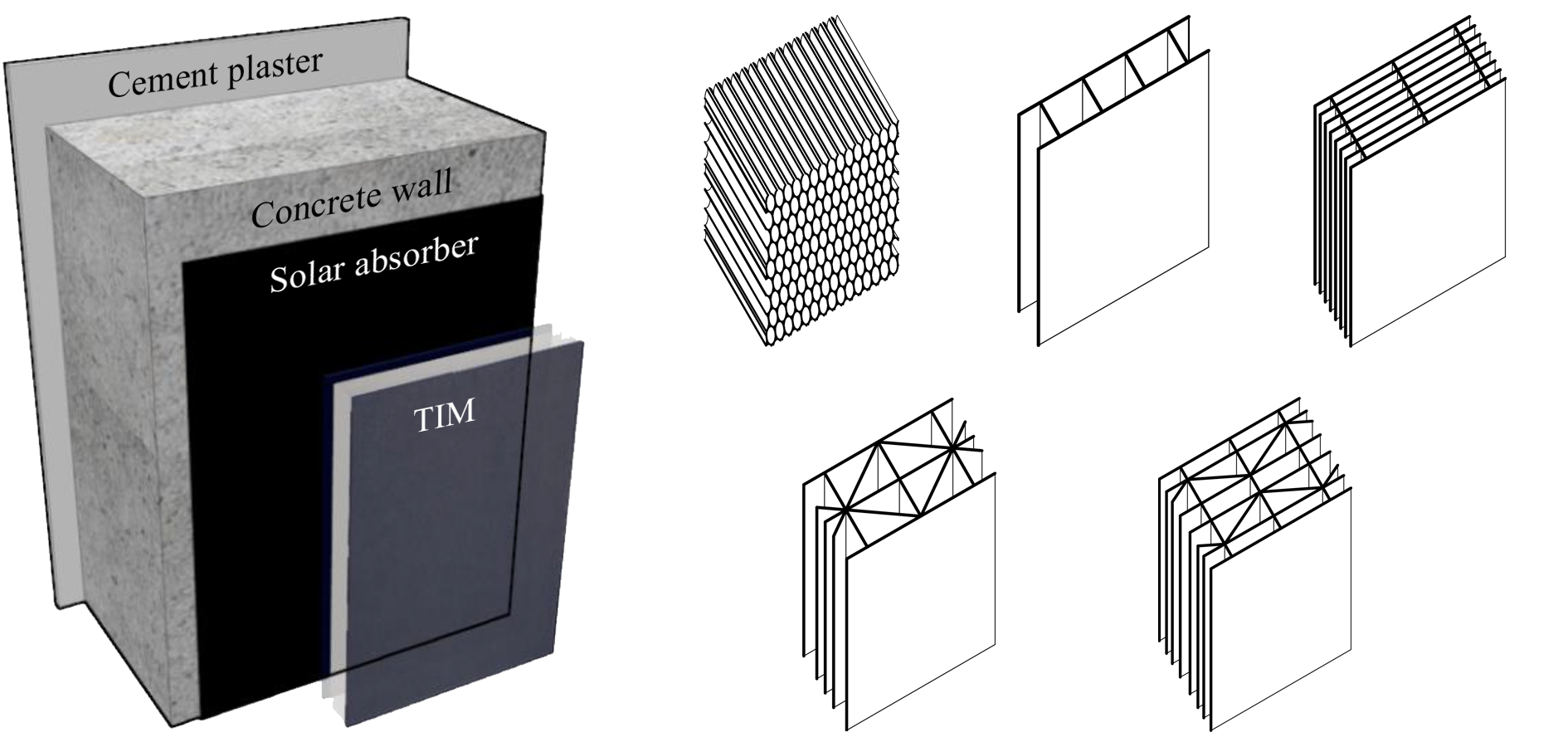 Cement plaster

Concrete wall

Solar absorber

TIM